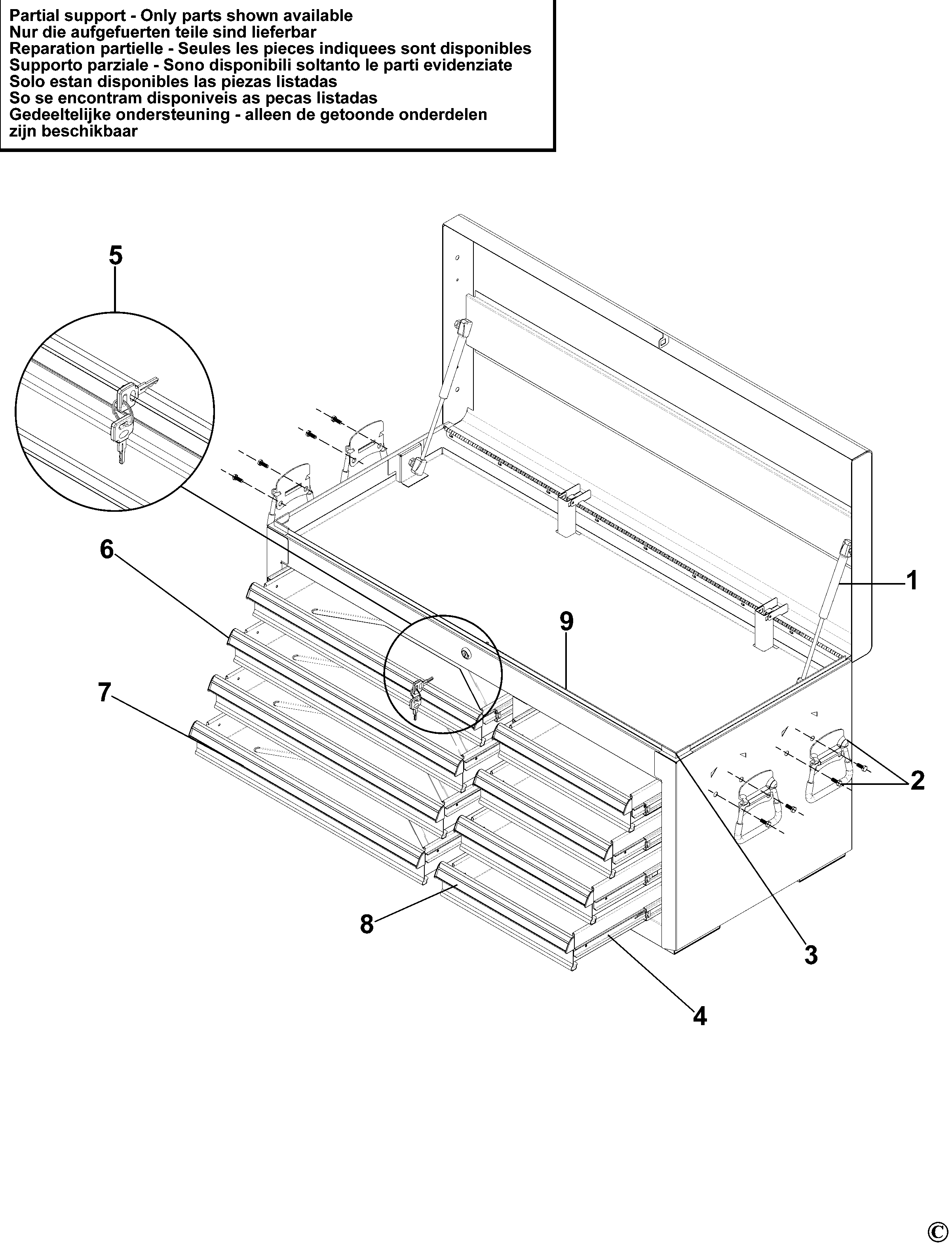 Partial support - Only parts shown available
Nur die aufgefuerten teile sind lieferbar
Reparation partielle - Seules les pieces indiquees sont disponibles
Supporto parziale - Sono disponibili soltanto le parti evidenziate
Solo estan disponibles las piezas listadas
So se encontram disponiveis as pecas listadas
Gedeeltelijke ondersteuning - alleen de getoonde onderdelen zijn beschikbaar

5
6
7
9
1
2
8
3
4
©