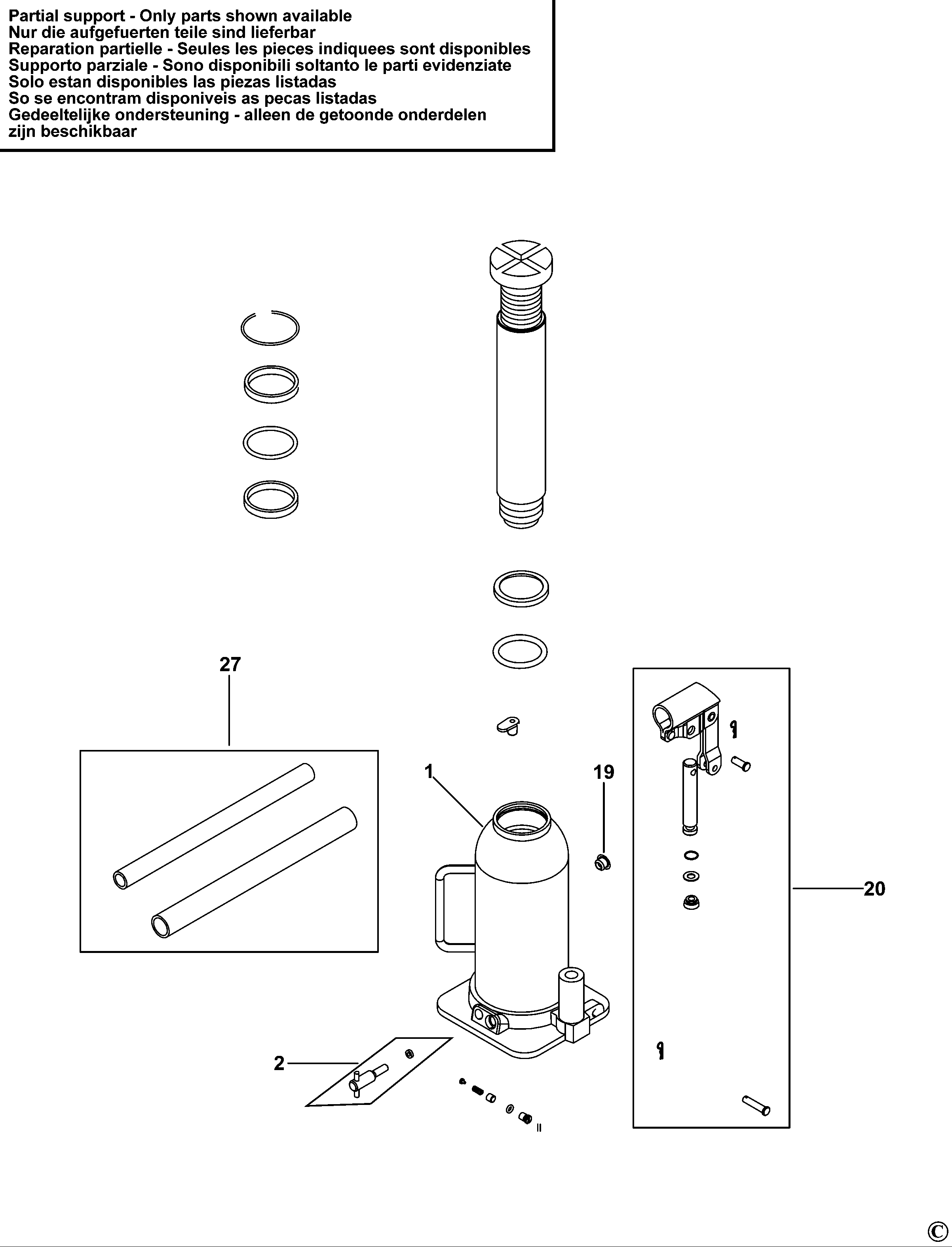 Partial support - Only parts shown available
Nur die aufgefuerten teile sind lieferbar
Reparation partielle - Seules les pieces indiquees sont disponibles
Supporto parziale - Sono disponibili soltanto le parti evidenziate
Solo estan disponibles las piezas listadas
So se encontram disponiveis as pecas listadas
Gedeeltelijke ondersteuning - alleen de getoonde onderdelen zijn beschikbaar

27

1

19

20

2

©