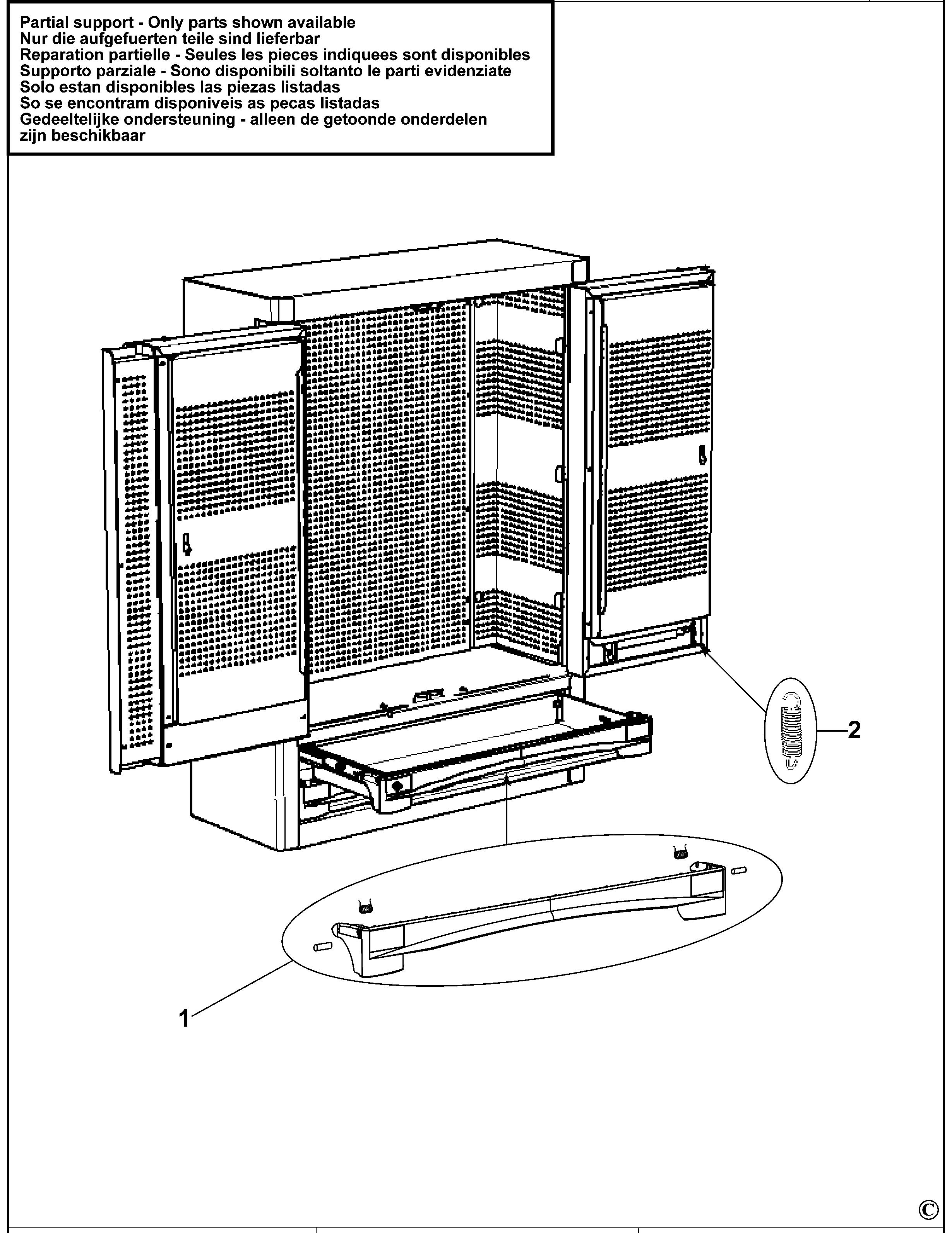 Partial support - Only parts shown available
Nur die aufgefuerten teile sind lieferbar
Reparation partielle - Seules les pieces indiquees sont disponibles
Supporto parziale - Sono disponibili soltanto le parti evidenziate
Solo estan disponibles las piezas listadas
So se encontram disponiveis as pecas listadas
Gedeeltelijke ondersteuning - alleen de getoonde onderdelen zijn beschikbaar

2

1

©