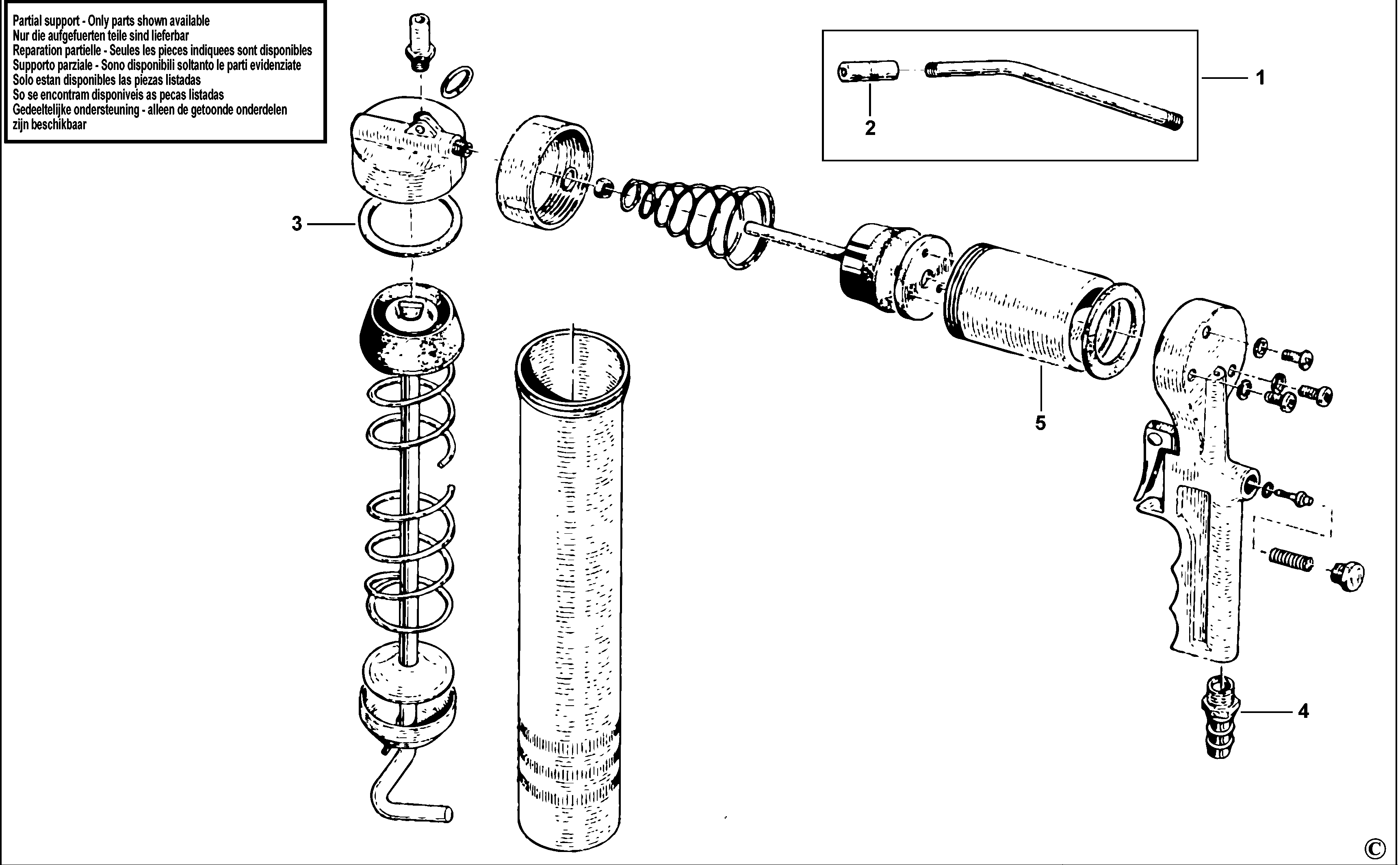 Partial support - Only parts shown available
Nur die aufgefuerten teile sind lieferbar
Reparation partielle - Seules les pieces indiquees sont disponibles
Supporto parziale - Sono disponibili soltanto le parti evidenziate
Solo estan disponibles las piezas listadas
So se encontram disponiveis as pecas listadas
Gedeeltelijke ondersteuning - alleen de getoonde onderdelen zijn beschikbaar

1
2
3
5
4
©