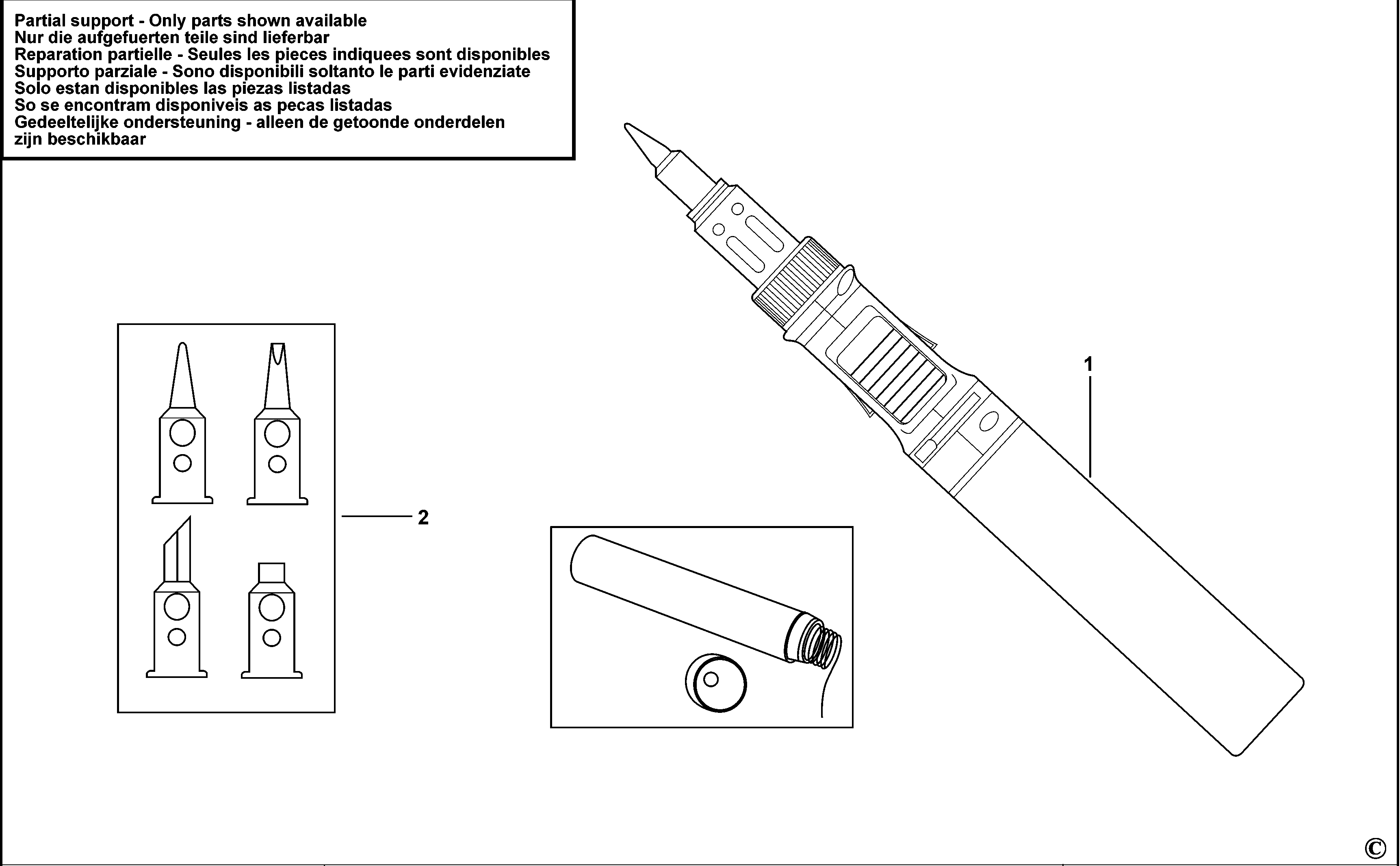 Partial support - Only parts shown available
Nur die aufgefuerten teile sind lieferbar
Reparation partielle - Seules les pieces indiquees sont disponibles
Supporto parziale - Sono disponibili soltanto le parti evidenziate
Solo estan disponibles las piezas listadas
So se encontram disponiveis as pecas listadas
Gedeeltelijke ondersteuning - alleen de getoonde onderdelen zijn beschikbaar

1

2

©