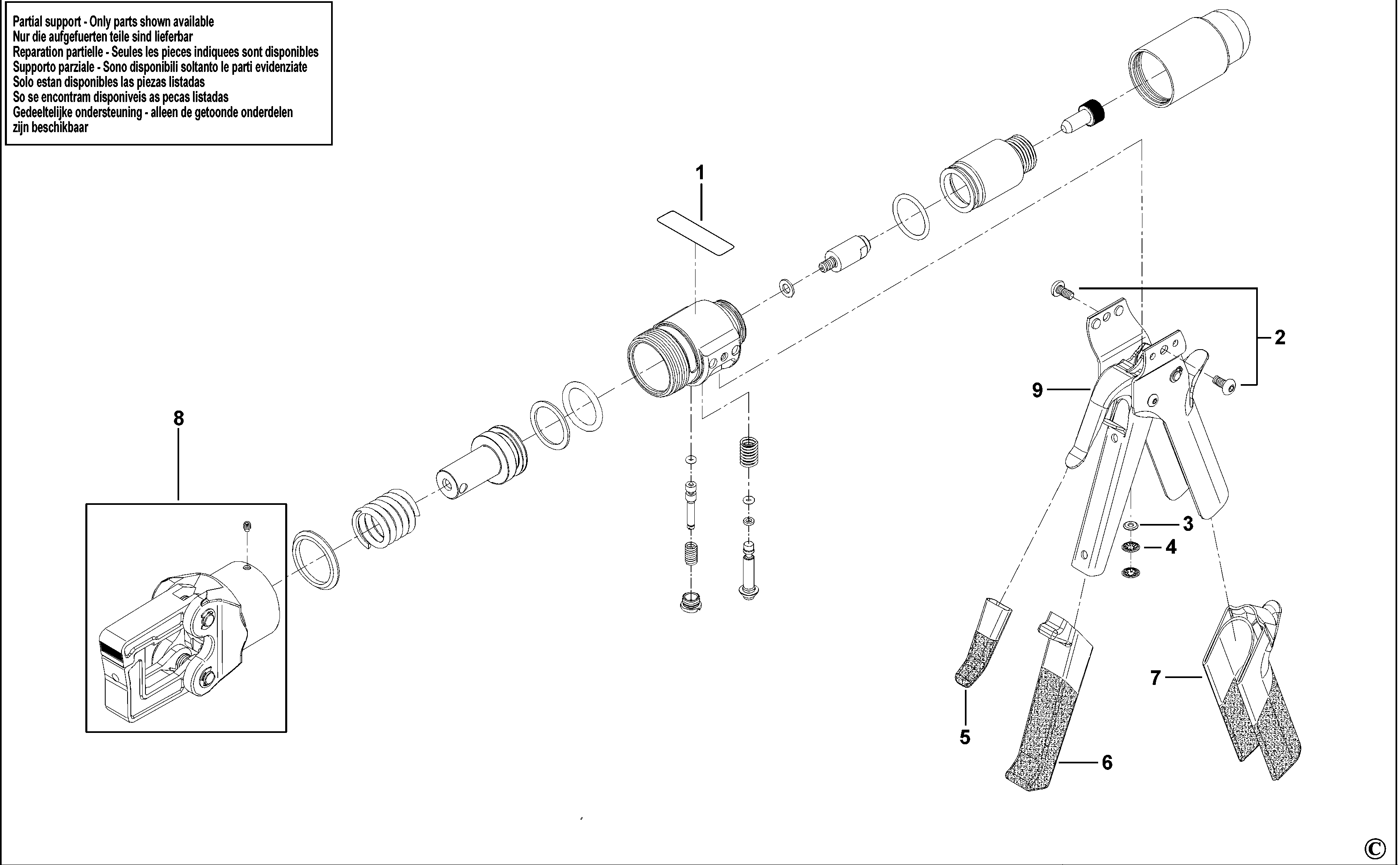 Partial support - Only parts shown available
Nur die aufgefuerten teile sind lieferbar
Reparation partielle - Seules les pieces indiquees sont disponibles
Supporto parziale - Sono disponibili soltanto le parti evidenziate
Solo estan disponibles las piezas listadas
So se encontram disponiveis as pecas listadas
Gedeeltelijke ondersteuning - alleen de getoonde onderdelen zijn beschikbaar

1

2

9

8

3

4

7

5

6

©