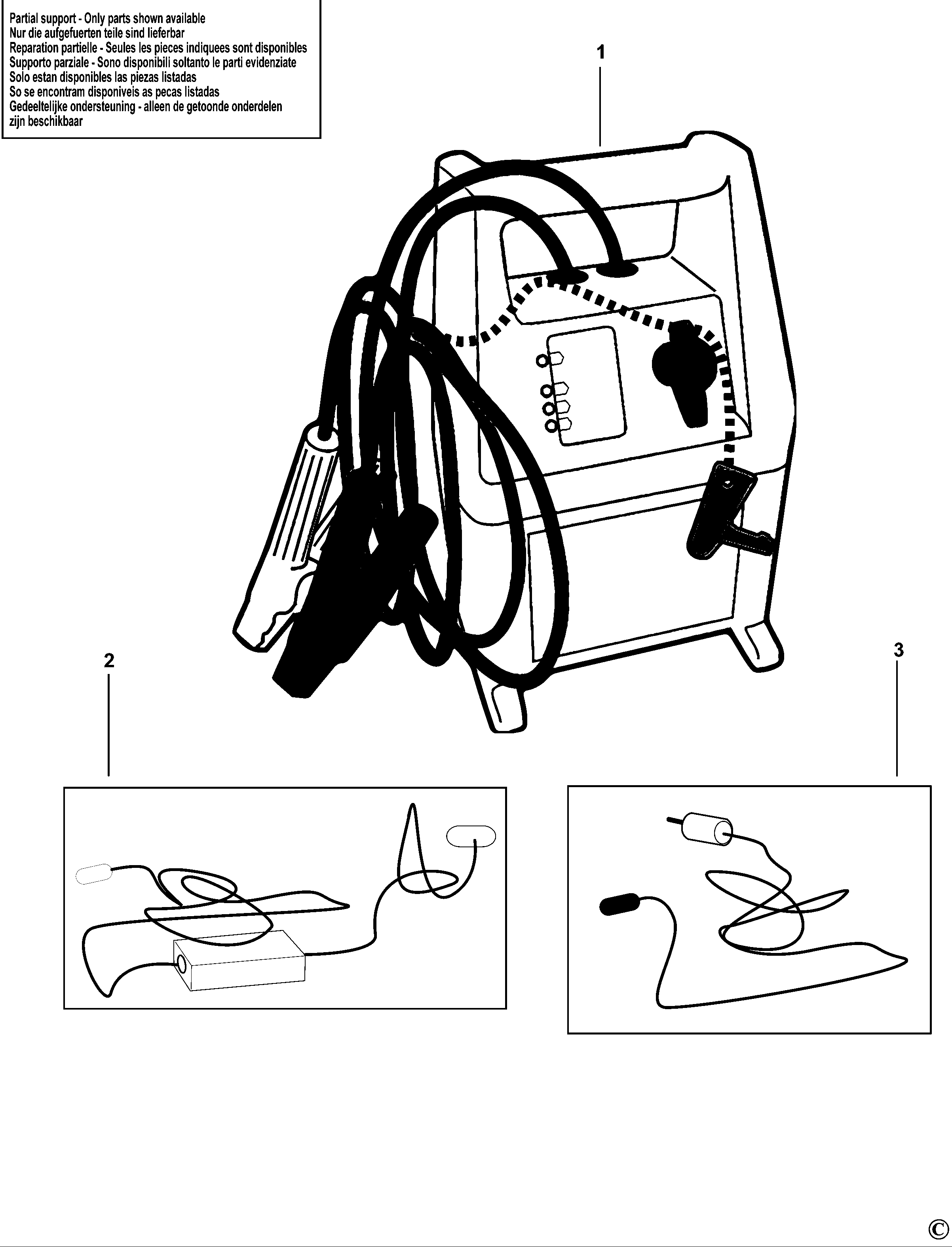 Partial support - Only parts shown available
Nur die aufgefuerten teile sind lieferbar
Reparation partielle - Seules les pieces indiquees sont disponibles
Supporto parziale - Sono disponibili soltanto le parti evidenziate
Solo estan disponibles las piezas listadas
So se encontram disponiveis as pecas listadas
Gedeeltelijke ondersteuning - alleen de getoonde onderdelen zijn beschikbaar

1

2

3

©