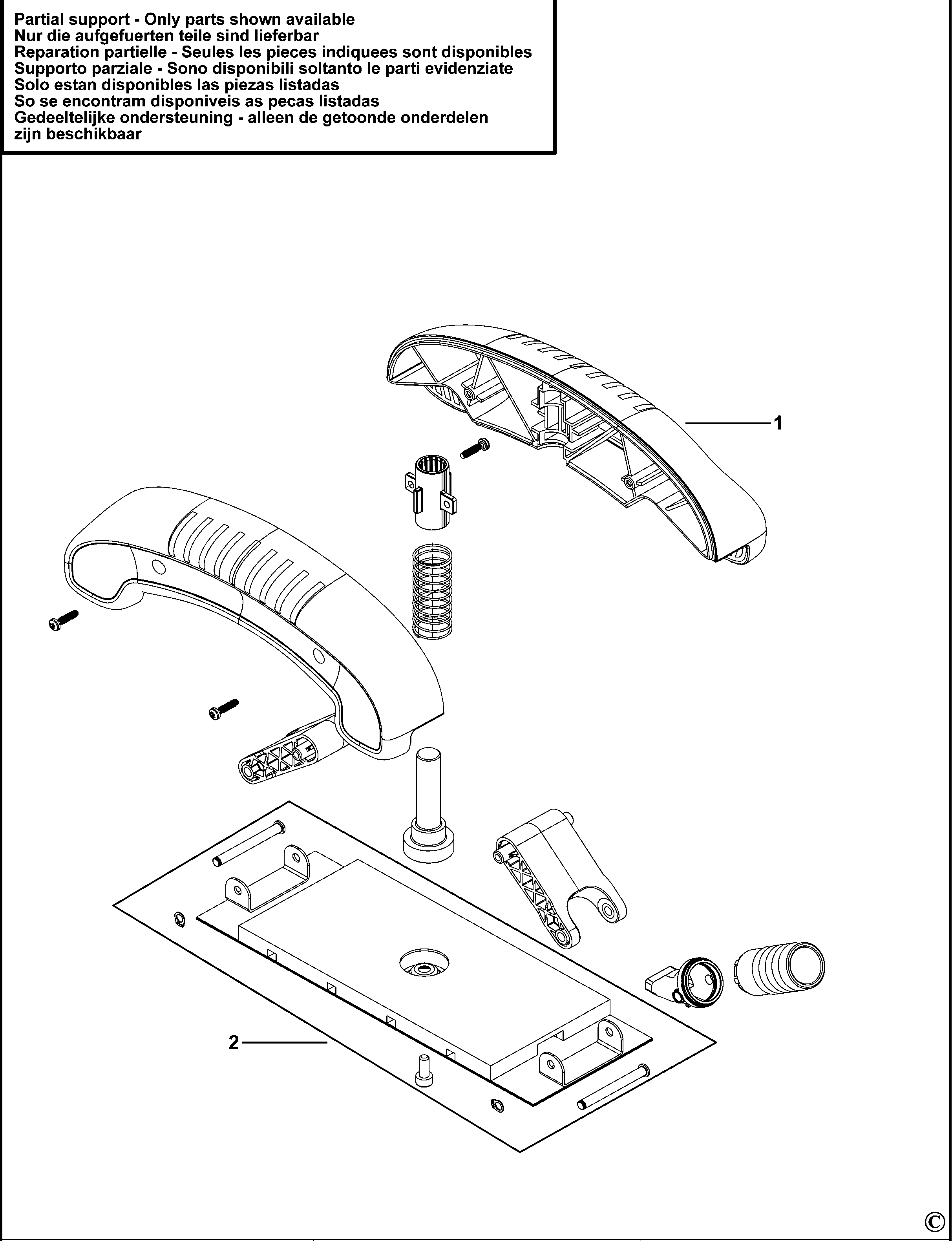 Partial support - Only parts shown available
Nur die aufgefuerten teile sind lieferbar
Reparation partielle - Seules les pieces indiquees sont disponibles
Supporto parziale - Sono disponibili soltanto le parti evidenziate
Solo estan disponibles las piezas listadas
So se encontram disponiveis as pecas listadas
Gedeeltelijke ondersteuning - alleen de getoonde onderdelen zijn beschikbaar

1

2

©