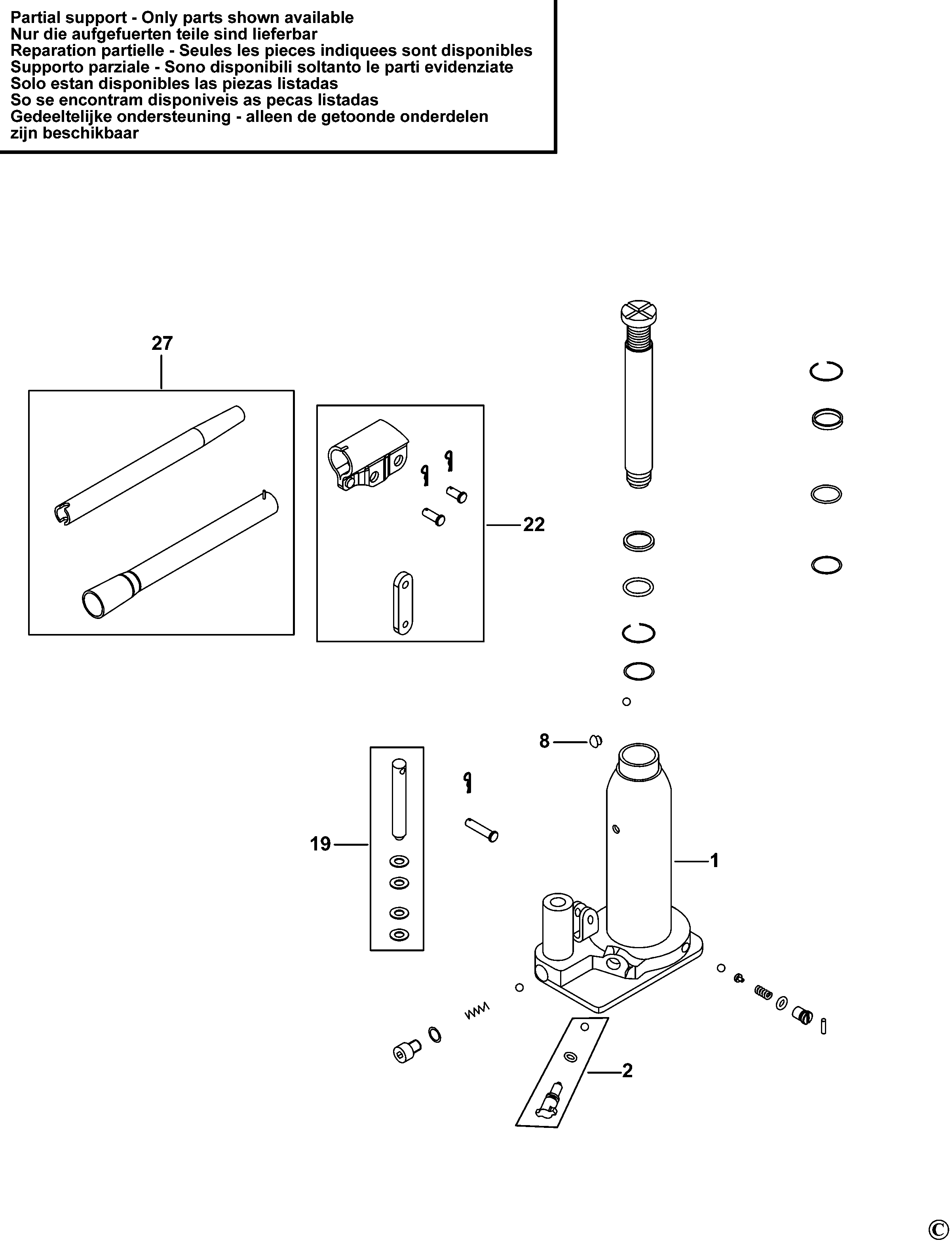 Partial support - Only parts shown available
Nur die aufgefuerten teile sind lieferbar
Reparation partielle - Seules les pieces indiquees sont disponibles
Supporto parziale - Sono disponibili soltanto le parti evidenziate
Solo estan disponibles las piezas listadas
So se encontram disponiveis as pecas listadas
Gedeeltelijke ondersteuning - alleen de getoonde onderdelen zijn beschikbaar

27

22

8

19

1

2

©