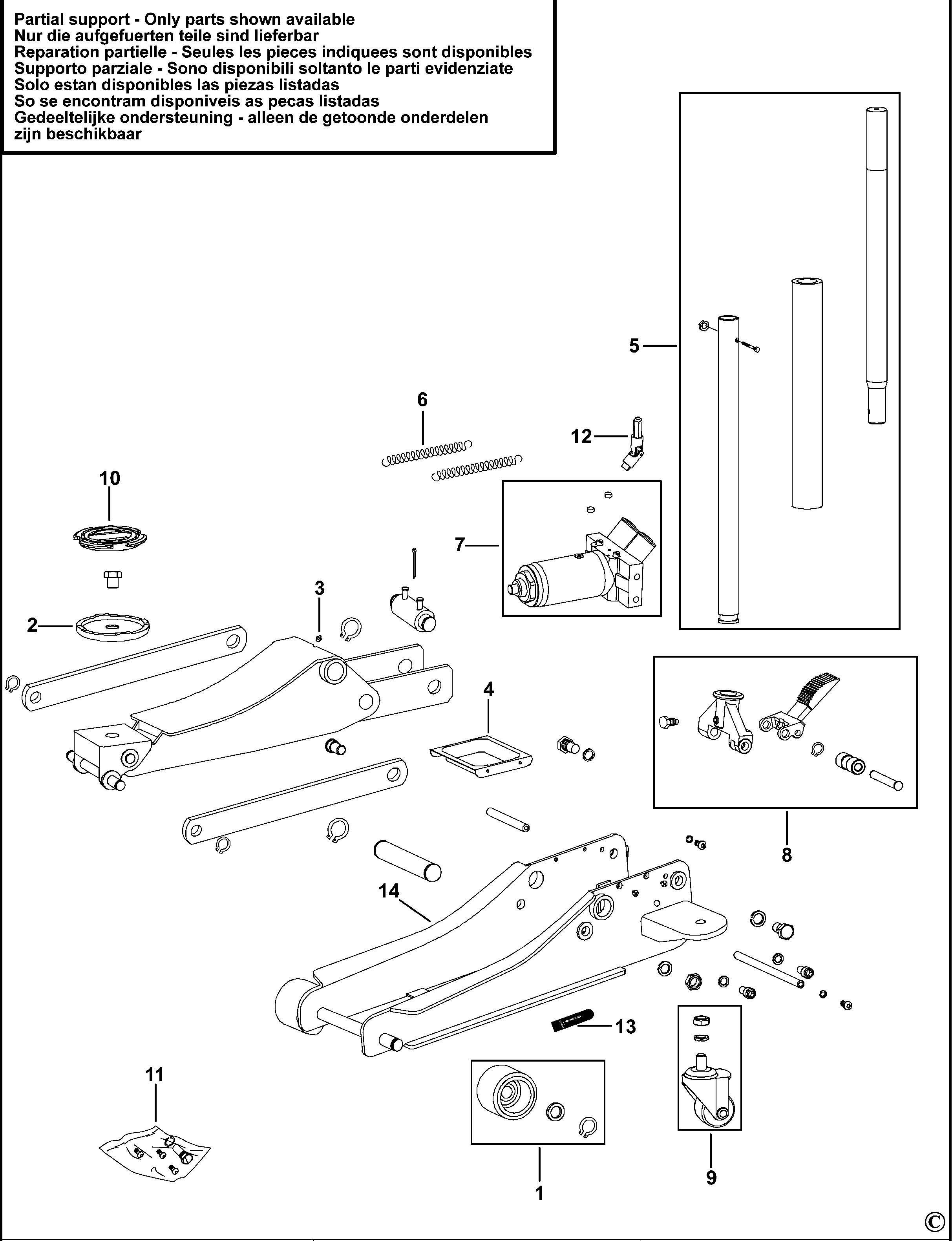 Partial support - Only parts shown available
Nur die aufgefuerten teile sind lieferbar
Reparation partielle - Seules les pieces indiquees sont disponibles
Supporto parziale - Sono disponibili soltanto le parti evidenziate
Solo estan disponibles las piezas listadas
So se encontram disponiveis as pecas listadas
Gedeeltelijke ondersteuning - alleen de getoonde onderdelen zijn beschikbaar

5
6
12
10
7
3
2
4
8
14
13
11
1
9
C