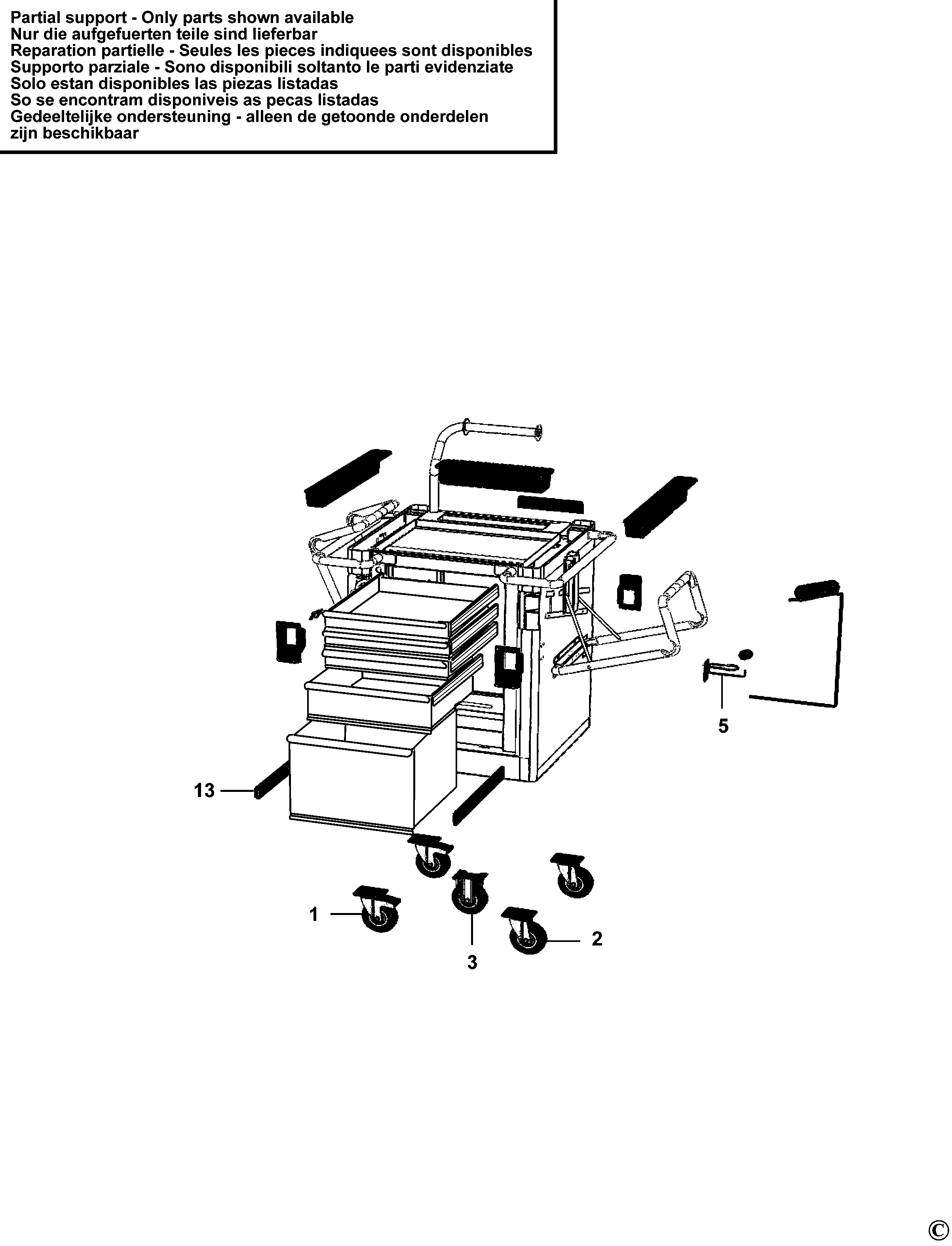 Partial support - Only parts shown available
Nur die aufgefuerten teile sind lieferbar
Reparation partielle - Seules les pieces indiquees sont disponibles
Supporto parziale - Sono disponibili soltanto le parti evidenziate
Solo estan disponibles las piezas listadas
So se encontram disponiveis as pecas listadas
Gedeeltelijke ondersteuning - alleen de getoonde onderdelen zijn beschikbaar

5

13

1

3

2

©