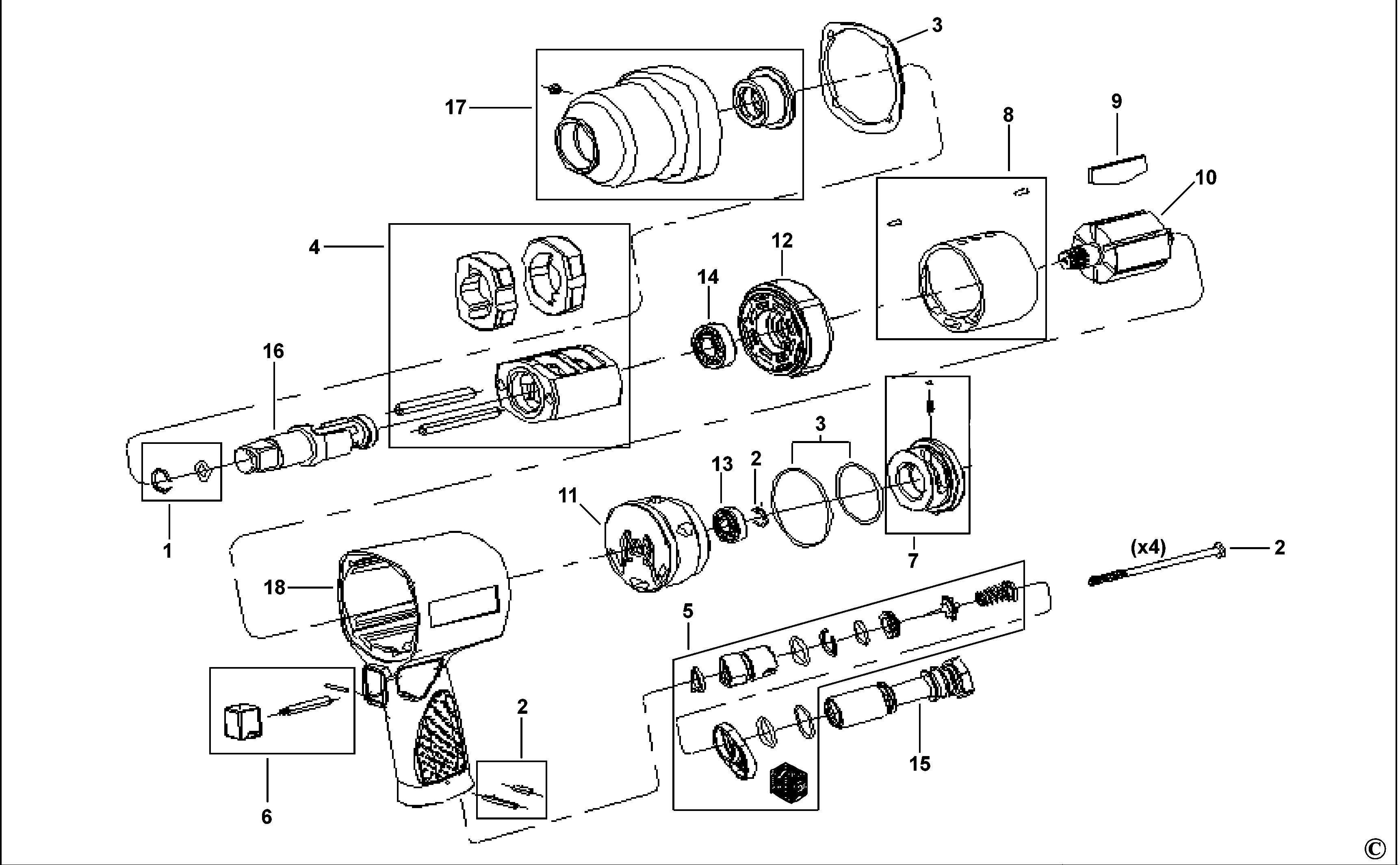 3
17
9
8
10
4
12
14
16
3
13
2
11
1
7
(x4)
2
18
5
2
6
15
©