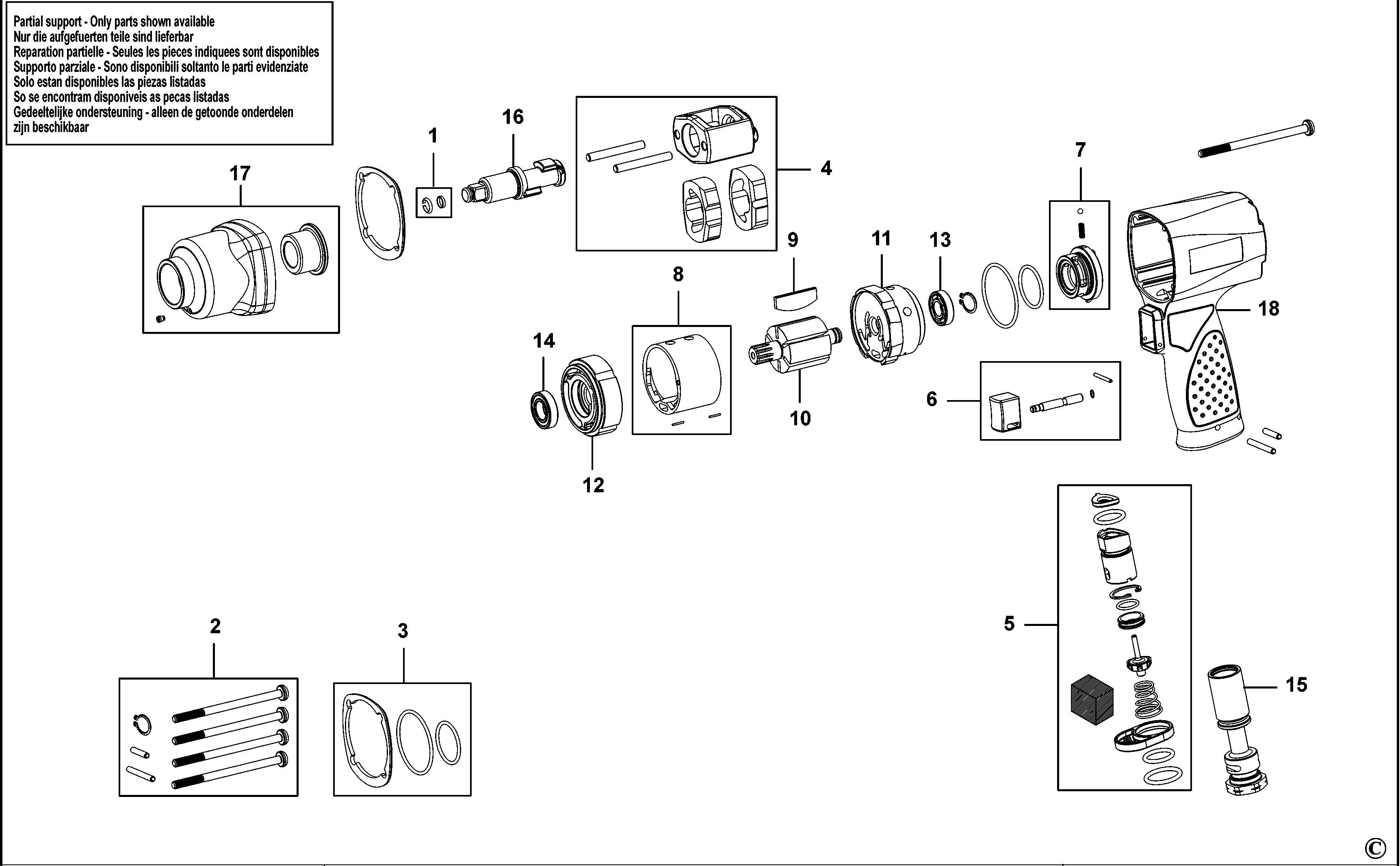 Partial support - Only parts shown available
Nur die aufgefuerten teile sind lieferbar
Reparation partielle - Seules les pieces indiquees sont disponibles
Supporto parziale - Sono disponibili soltanto le parti evidenziate
Solo estan disponibles las piezas listadas
So se encontram disponiveis as pecas listadas
Gedeeltelijke ondersteuning - alleen de getoonde onderdelen zijn beschikbaar

17
1
16
4
7
9
11
13
8
18
14
10
6
12
2
3
5
15
©