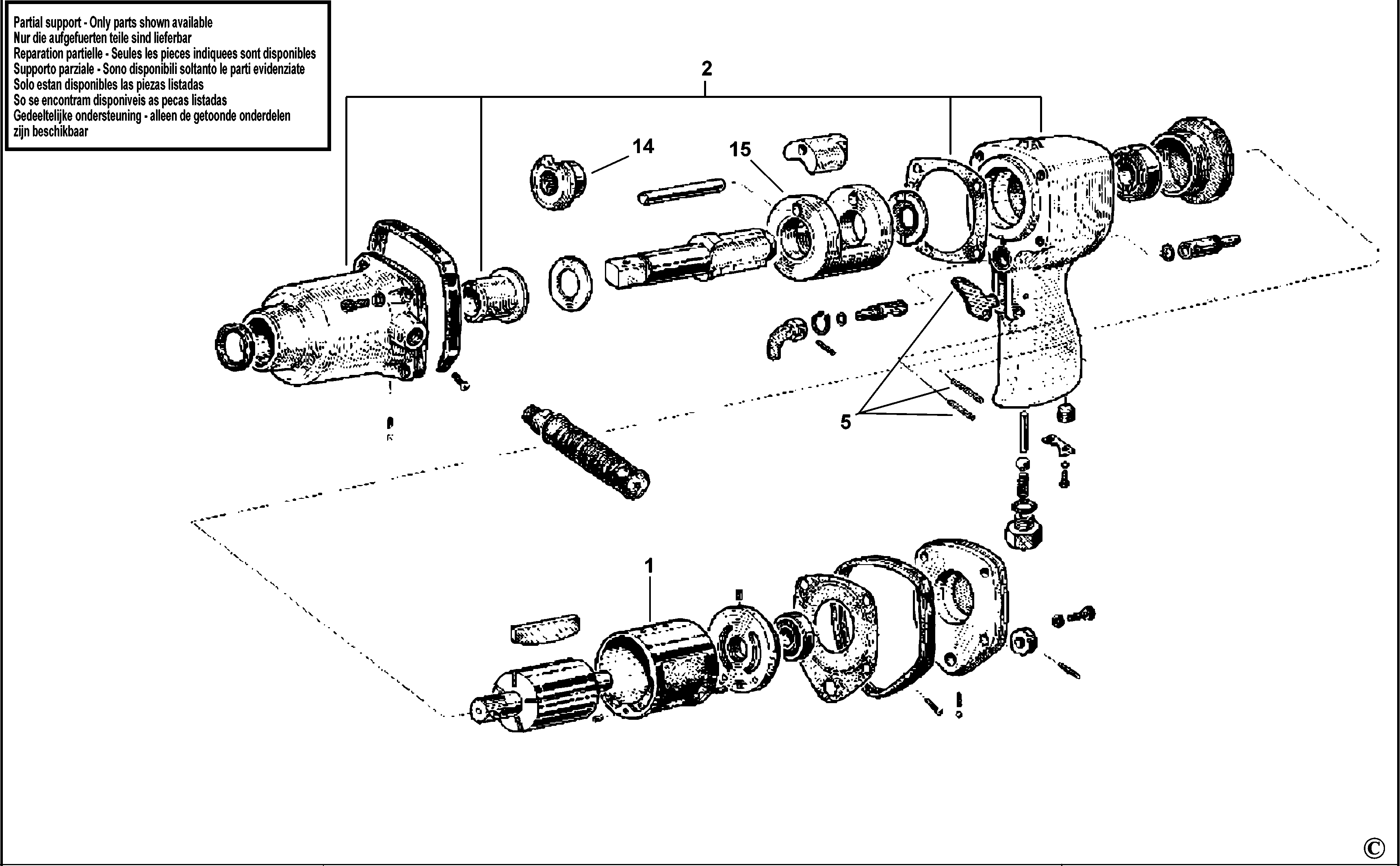 Partial support - Only parts shown available
Nur die aufgefuerten teile sind lieferbar
Reparation partielle - Seules les pieces indiquees sont disponibles
Supporto parziale - Sono disponibili soltanto le parti evidenziate
Solo estan disponibles las piezas listadas
So se encontram disponiveis as pecas listadas
Gedeeltelijke ondersteuning - alleen de getoonde onderdelen zijn beschikbaar

2

14

15

5

1

©