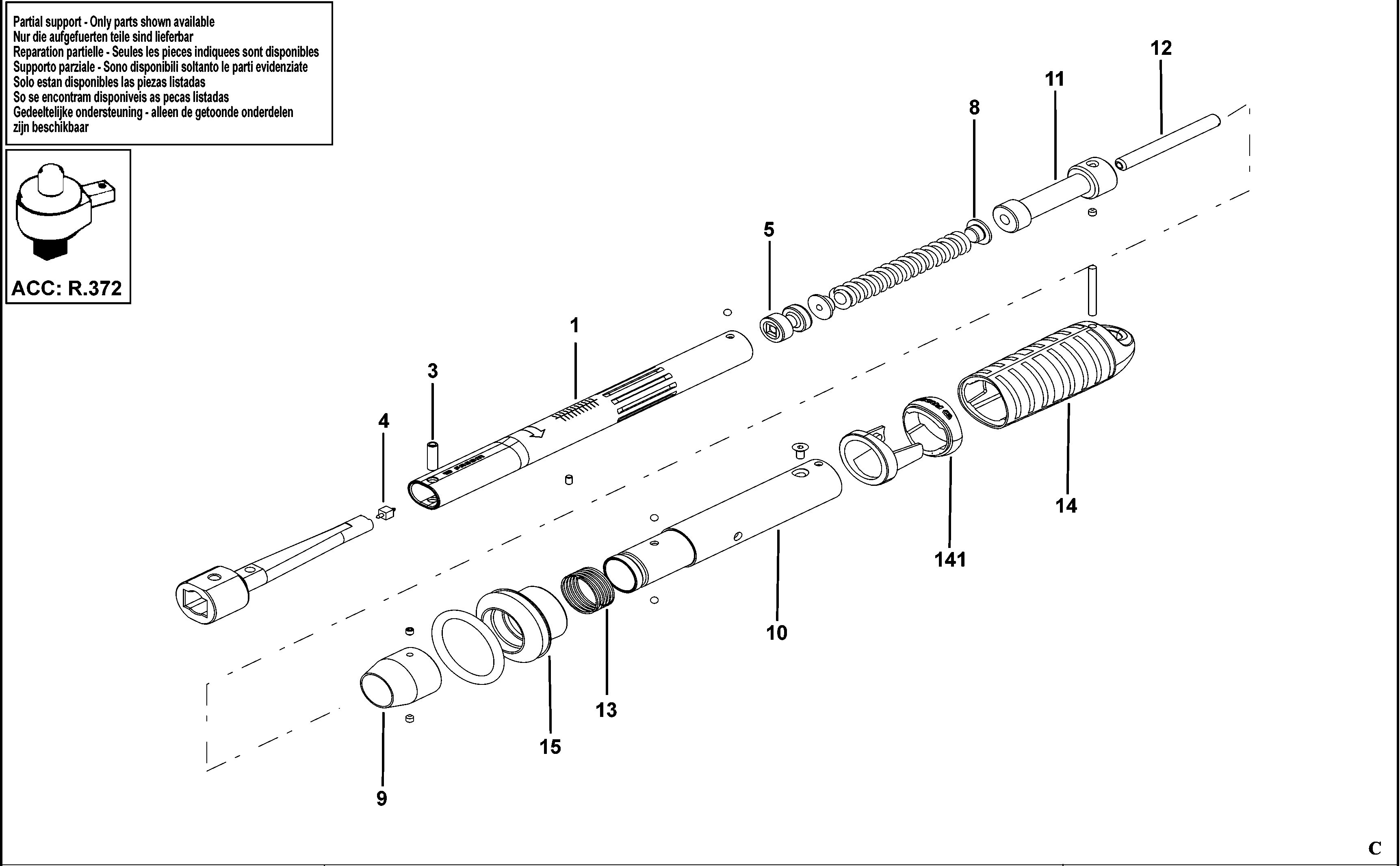 Partial support - Only parts shown available
Nur die aufgefuerten teile sind lieferbar
Reparation partielle - Seules les pieces indiquees sont disponibles
Supporto parziale - Sono disponibili soltanto le parti evidenziate
Solo estan disponibles las piezas listadas
So se encontram disponiveis as pecas listadas
Gedeeltelijke ondersteuning - alleen de getoonde onderdelen zijn beschikbaar

ACC: R.372

12
11
8
5
1
3
4
14
141
10
13
15
9

C