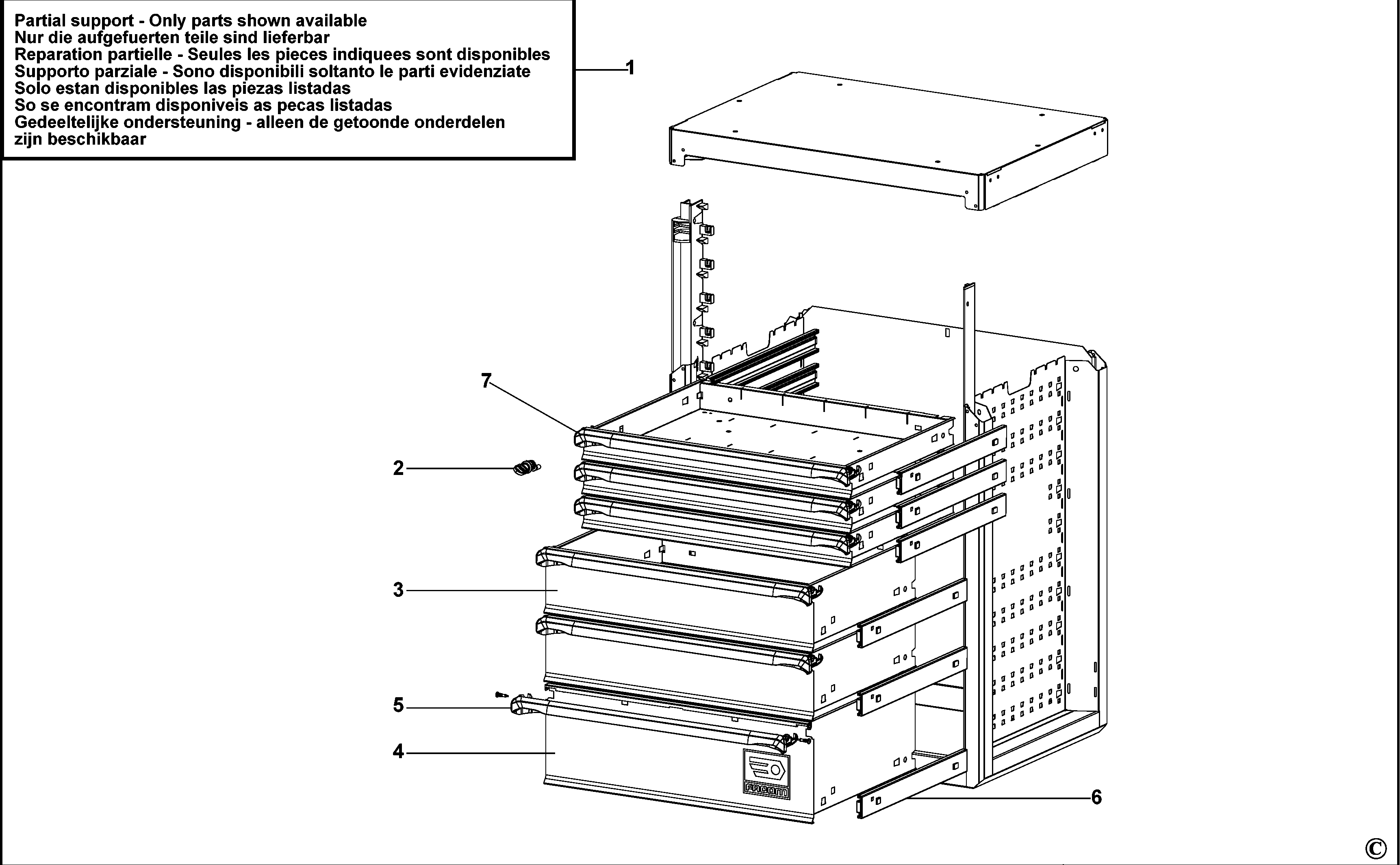 Partial support - Only parts shown available
Nur die aufgefuerten teile sind lieferbar
Reparation partielle - Seules les pieces indiquees sont disponibles
Supporto parziale - Sono disponibili soltanto le parti evidenziate
Solo estan disponibles las piezas listadas
So se encontram disponiveis as pecas listadas
Gedeeltelijke ondersteuning - alleen de getoonde onderdelen zijn beschikbaar

1

7

2

3

5

4

FACOM

6

©