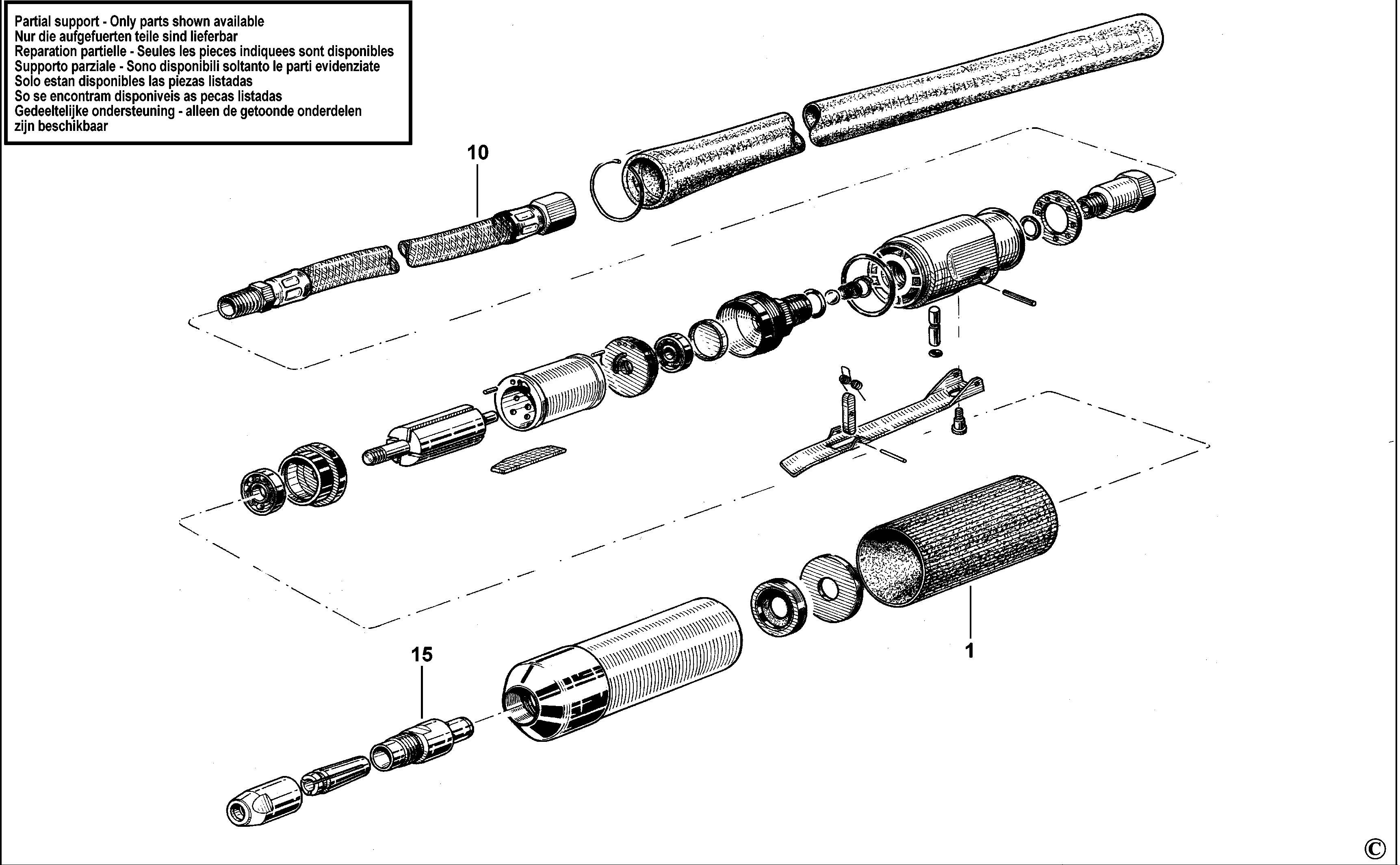 Partial support - Only parts shown available
Nur die aufgefuerten teile sind lieferbar
Reparation partielle - Seules les pieces indiquees sont disponibles
Supporto parziale - Sono disponibili soltanto le parti evidenziate
Solo estan disponibles las piezas listadas
So se encontram disponiveis as pecas listadas
Gedeeltelijke ondersteuning - alleen de getoonde onderdelen zijn beschikbaar

10

15

1

©