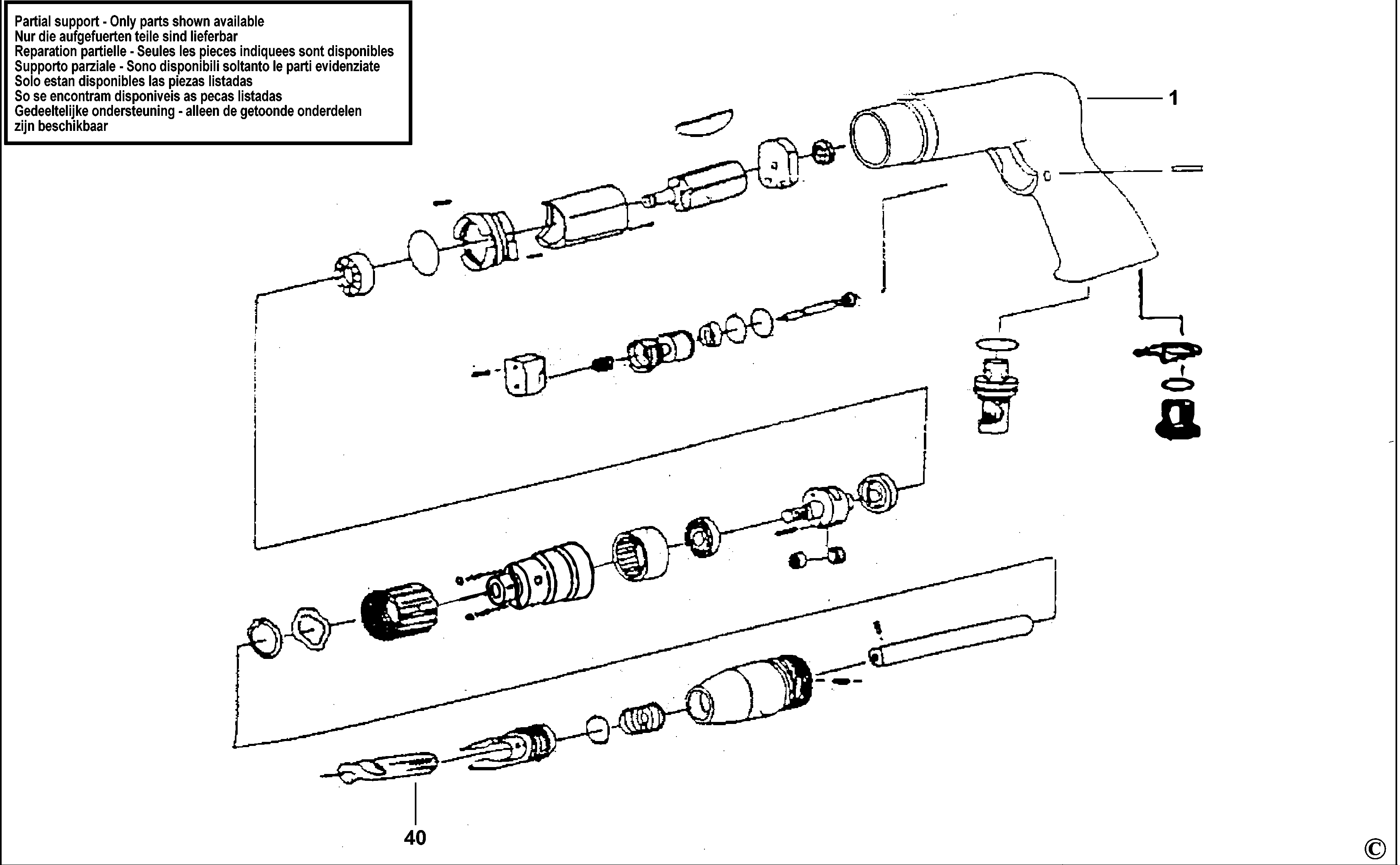 Partial support - Only parts shown available
Nur die aufgefuerten teile sind lieferbar
Reparation partielle - Seules les pieces indiquees sont disponibles
Supporto parziale - Sono disponibili soltanto le parti evidenziate
Solo estan disponibles las piezas listadas
So se encontram disponiveis as pecas listadas
Gedeeltelijke ondersteuning - alleen de getoonde onderdelen zijn beschikbaar

1

40

©