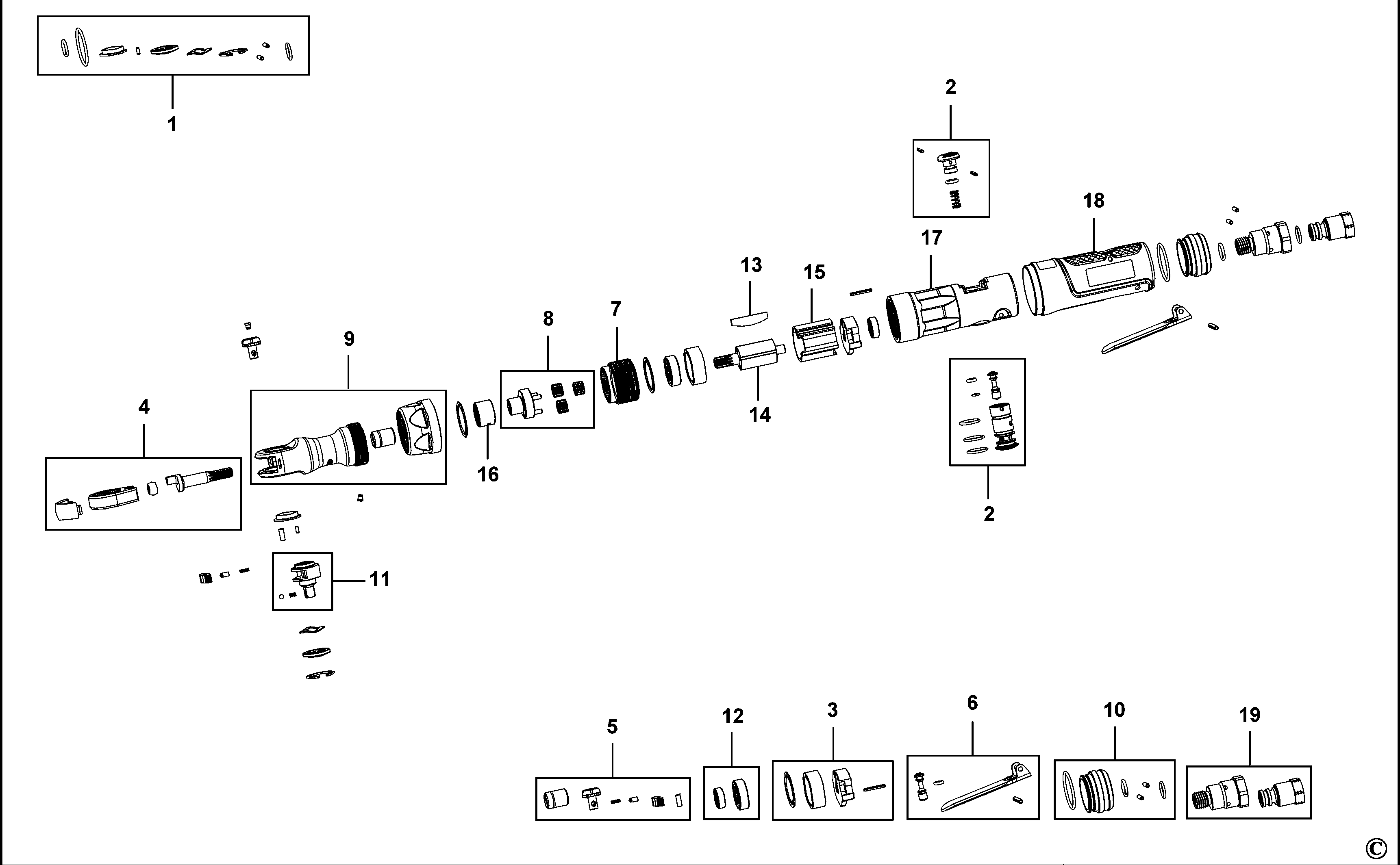 1

2

18

17

13

15

7

8

9

14

4

16

2

11

5

12

3

6

10

19

©