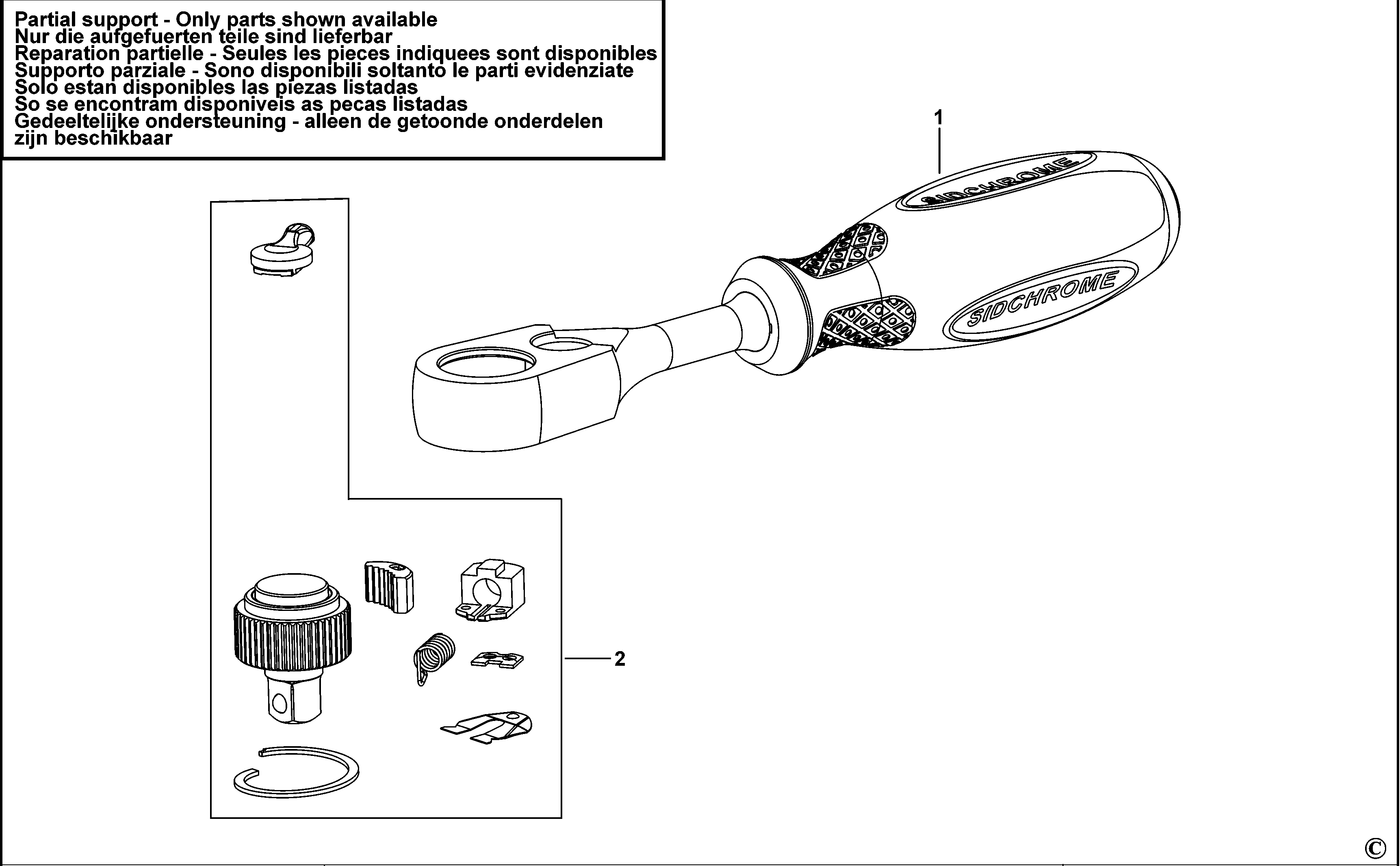 Partial support - Only parts shown available
Nur die aufgefuerten teile sind lieferbar
Reparation partielle - Seules les pieces indiquees sont disponibles
Supporto parziale - Sono disponibili soltanto le parti evidenziate
Solo estan disponibles las piezas listadas
So se encontram disponiveis as pecas listadas
Gedeeltelijke ondersteuning - alleen de getoonde onderdelen zijn beschikbaar

1

SIDCHROME

SIDCHROME

2

©