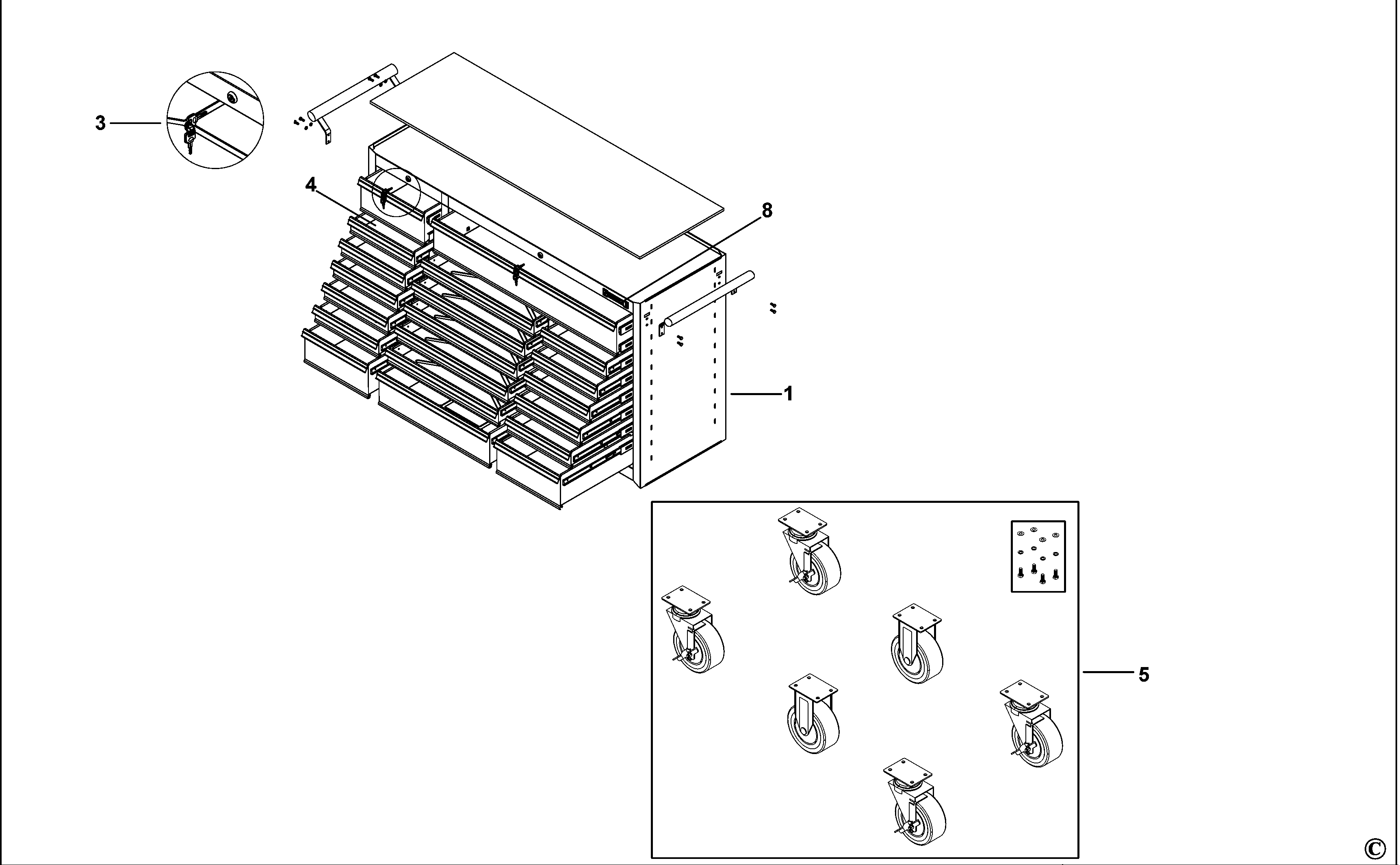 3

4

8

1

5

©