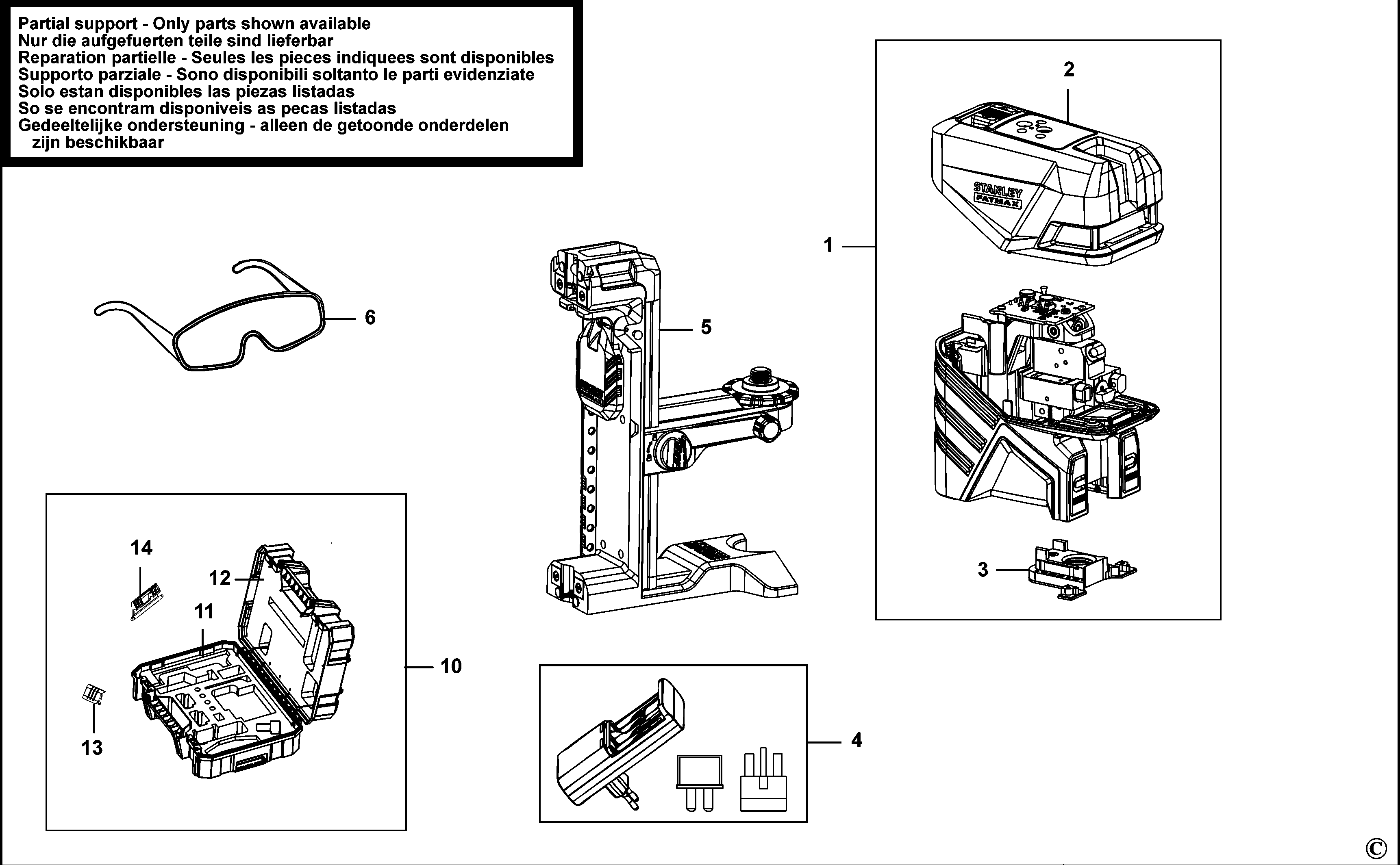 Partial support - Only parts shown available
Nur die aufgefuerten teile sind lieferbar
Reparation partielle - Seules les pieces indiquees sont disponibles
Supporto parziale - Sono disponibili soltanto le parti evidenziate
Solo estan disponibles las piezas listadas
So se encontram disponiveis as pecas listadas
Gedeeltelijke ondersteuning - alleen de getoonde onderdelen zijn beschikbaar

2

STANLEY
FATMAX

1

6

5

3

14

12

11

10

13

4

©