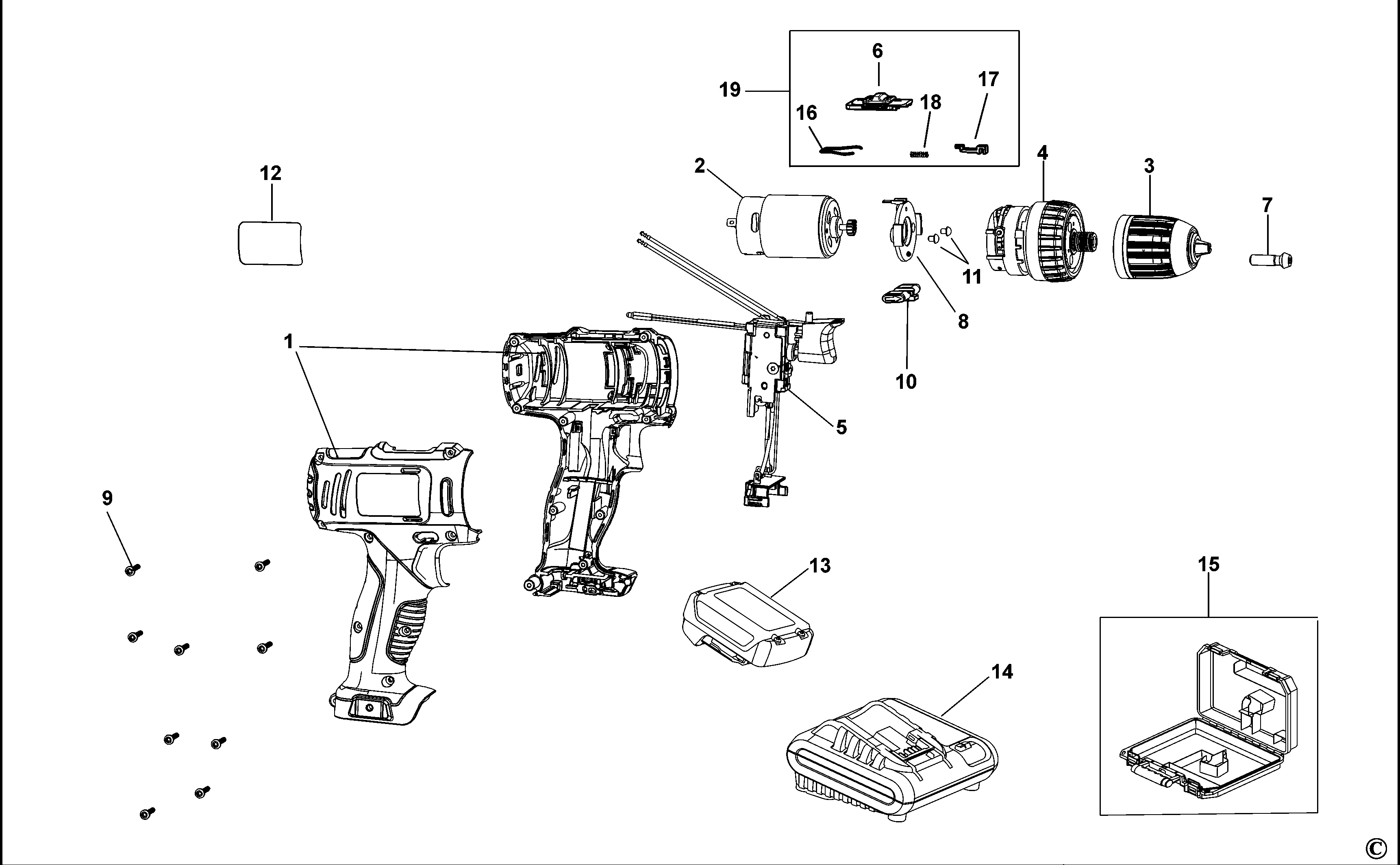 6
19
17
16
18
12
2
4
3
7
11
8
10
1
5
9
13
15
14
©