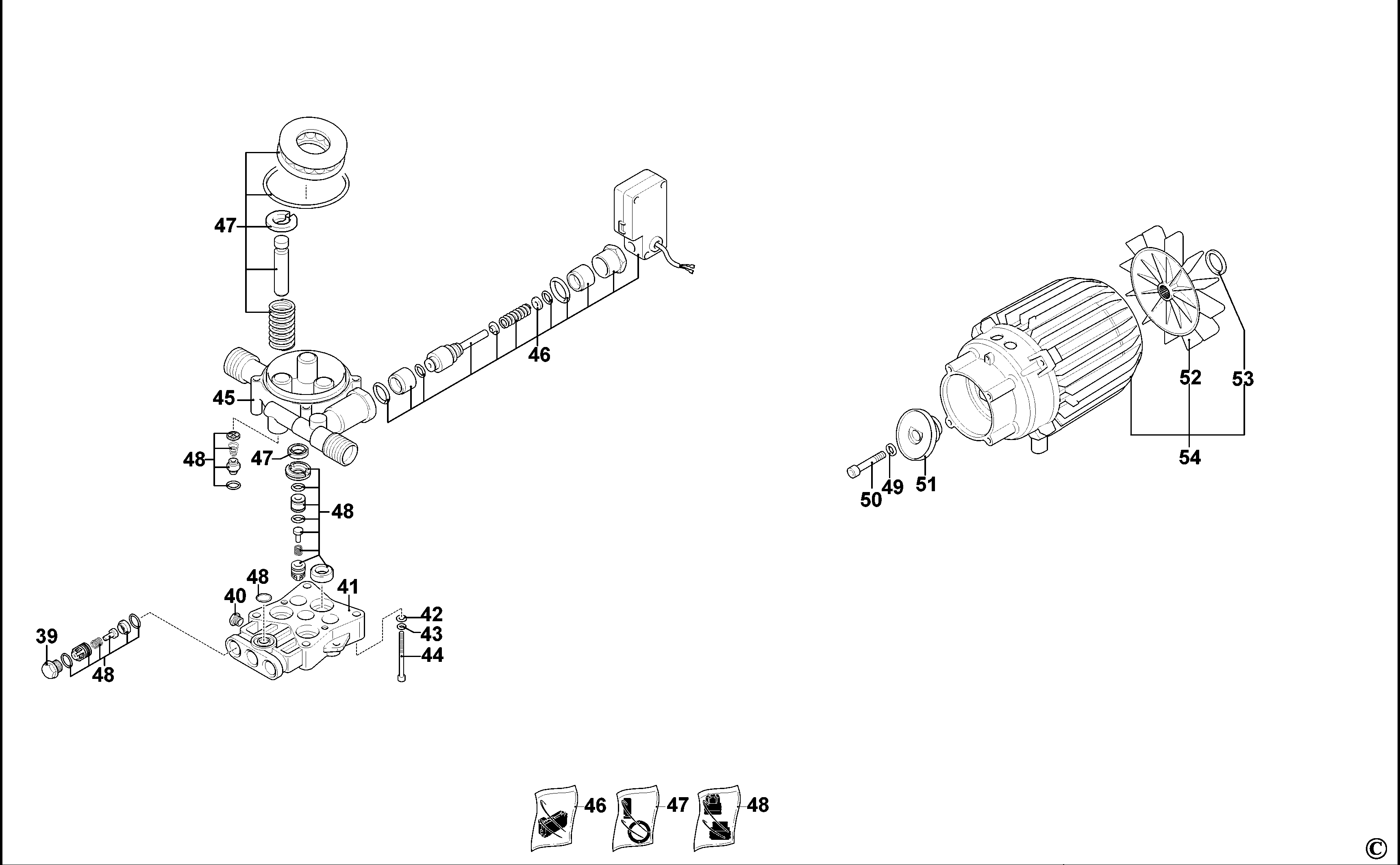 47
46
45
48
47
48
48
40
41
42
43
44
39
48
52
53
54
51
49
50
46
47
48
©