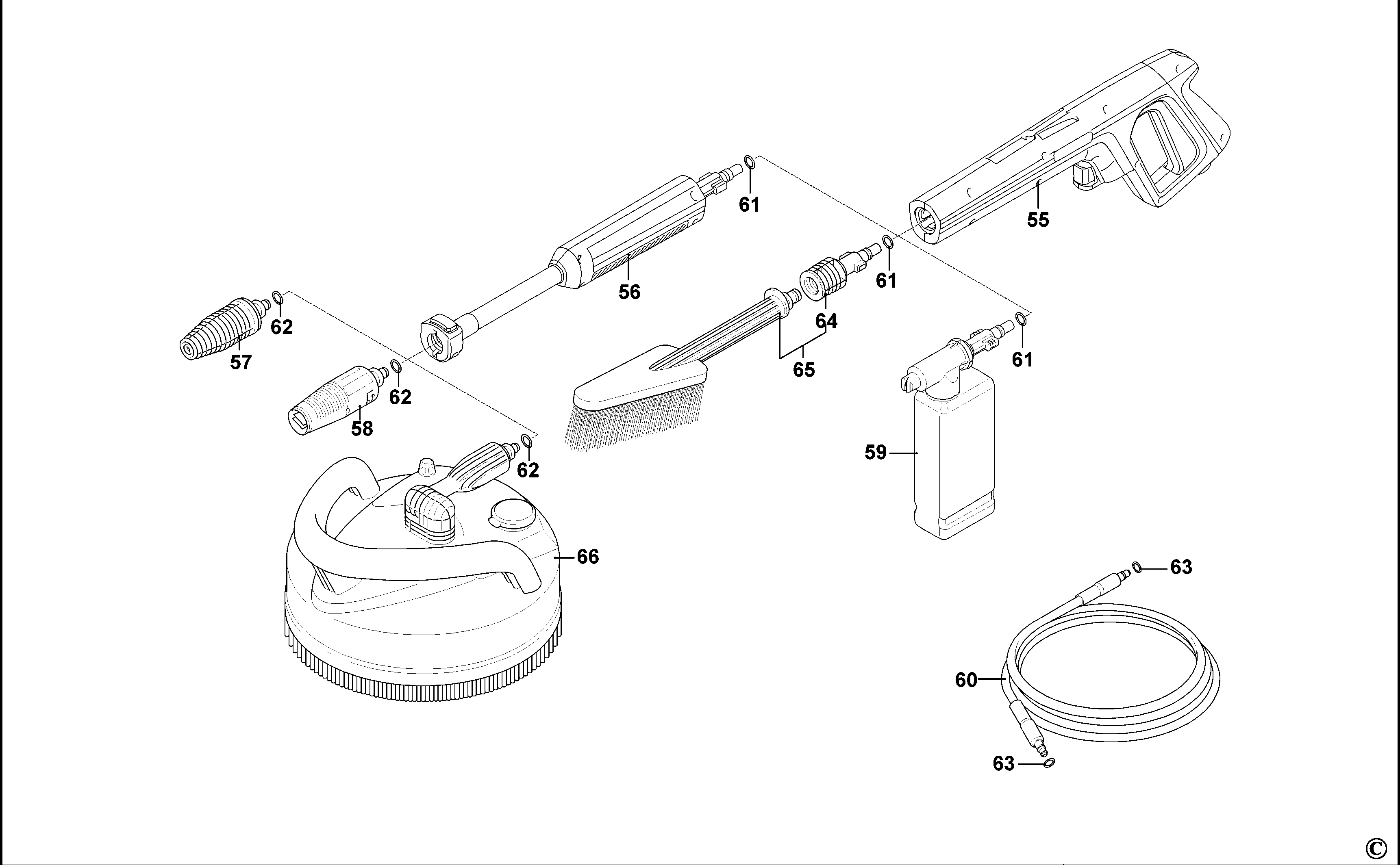 61
55
56
61
62
64
57
65
61
62
58
62
59
66
63
60
63
©