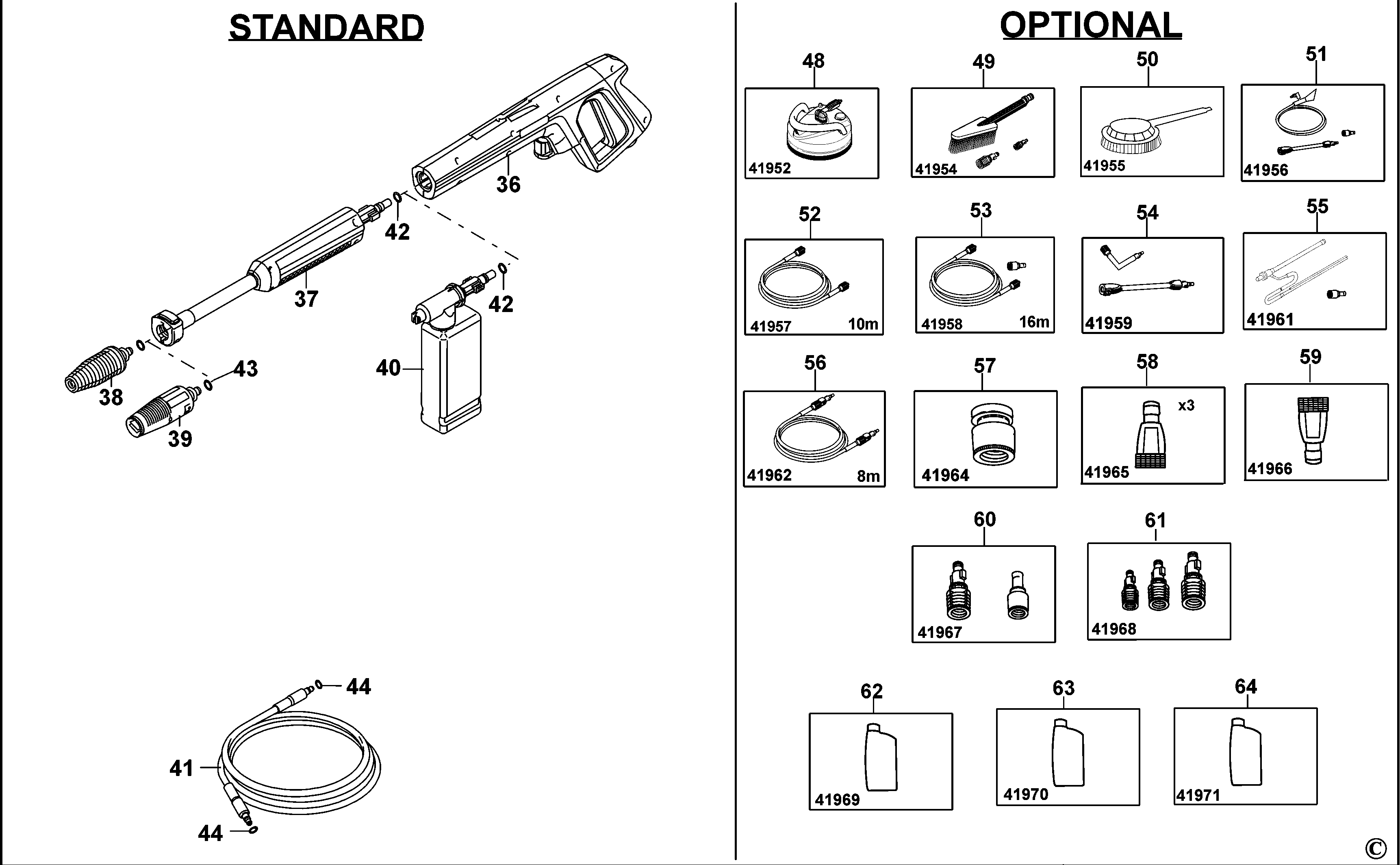 STANDARD

36

42

37

42

40

43

38

39

44

41

44

OPTIONAL

48

41952

49

41954

50

41955

51

41956

52

41957 10m

53

41958 16m

54

41959

55

41961

56

41962 8m

57

41964

58

x3

41965

59

41966

60

41967

61

41968

62

41969

63

41970

64

41971

©