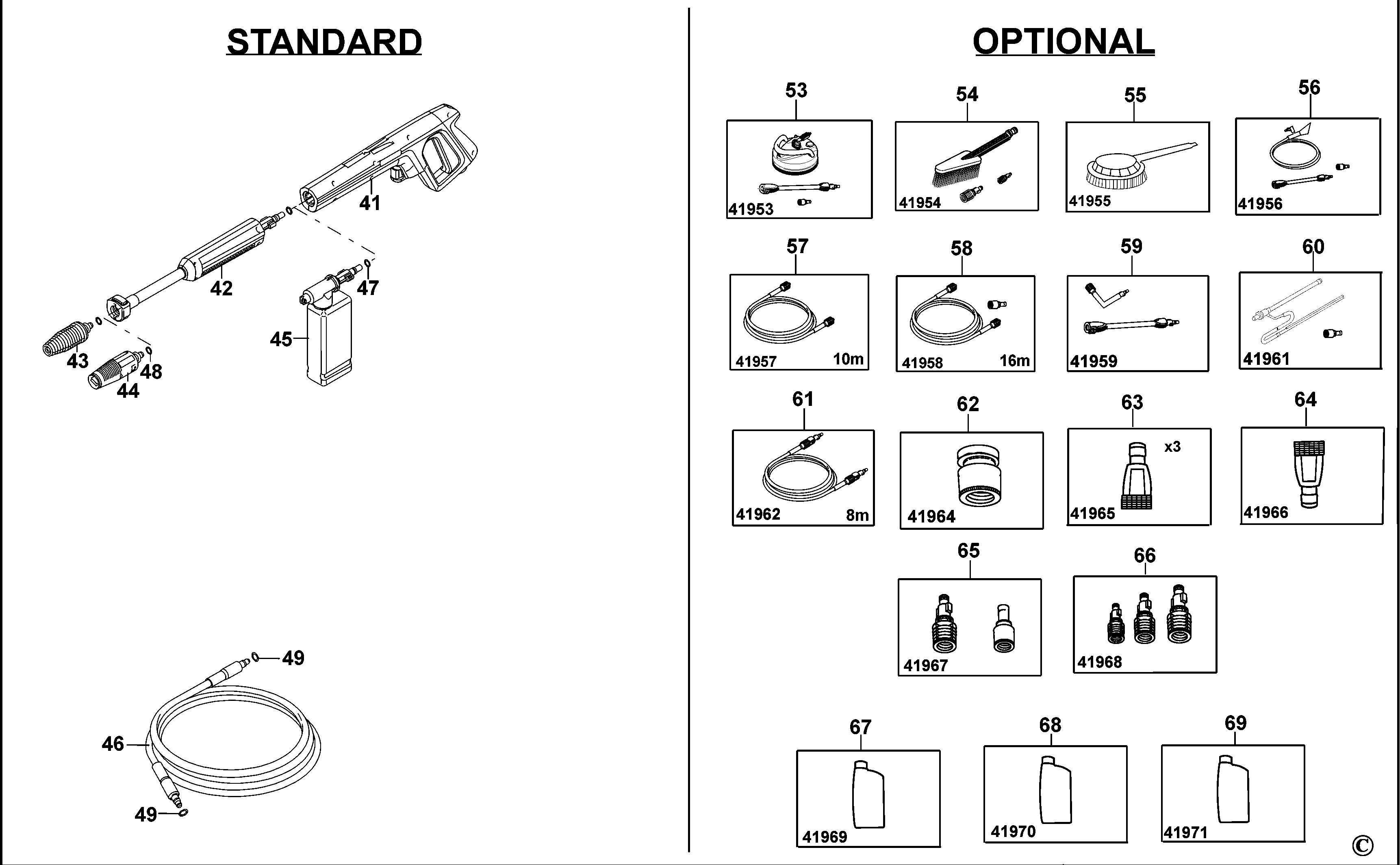 STANDARD

41
42
47
45
43
48
44

49
46
49

OPTIONAL

53
41953

54
41954

55
41955

56
41956

57
41957 10m

58
41958 16m

59
41959

60
41961

61
41962 8m

62
41964

63
x3
41965

64
41966

65
41967

66
41968

67
41969

68
41970

69
41971

©