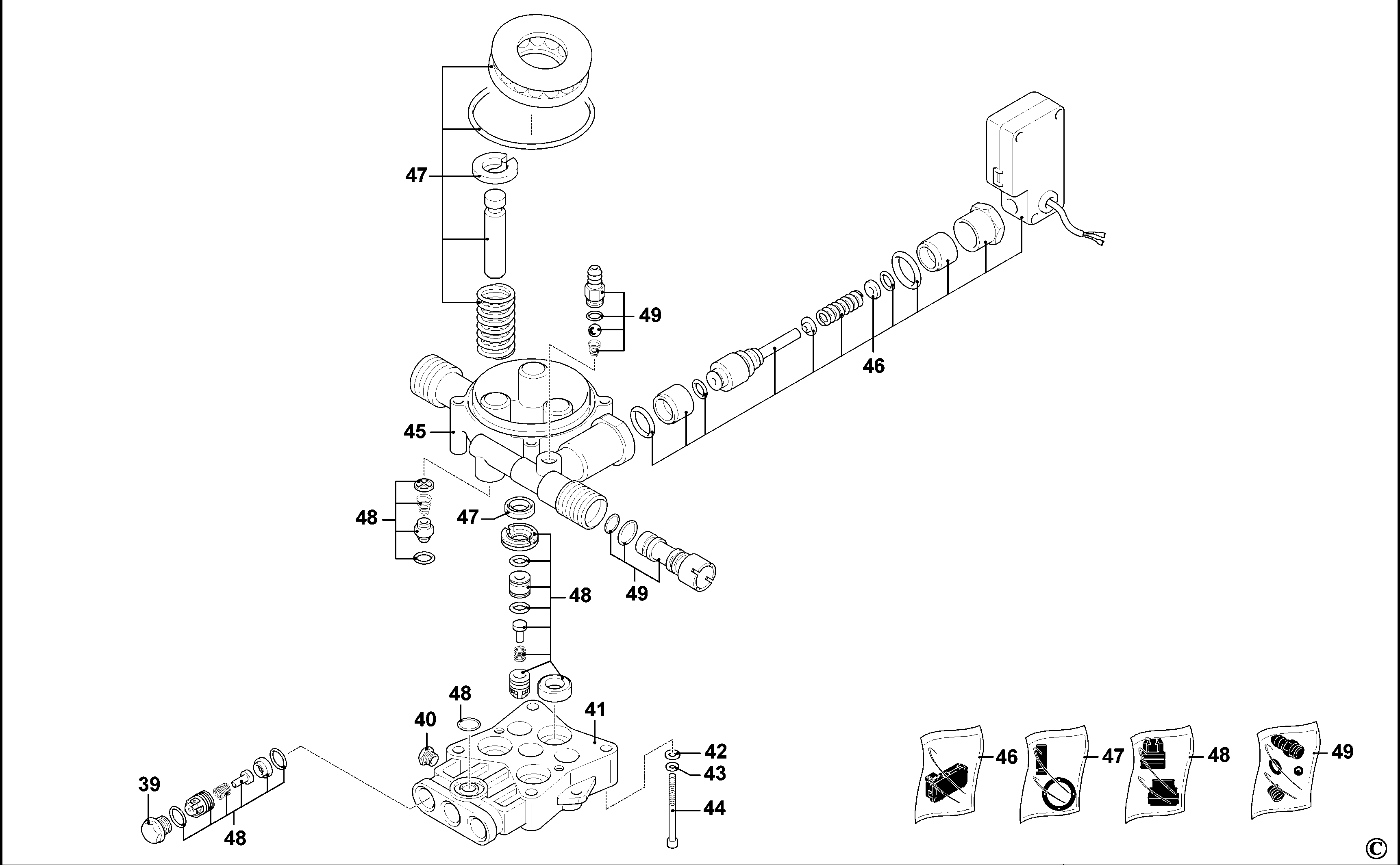 47
49
46
45
48
47
48
49
48
40
41
42
43
44
39
48
46
47
48
49
©