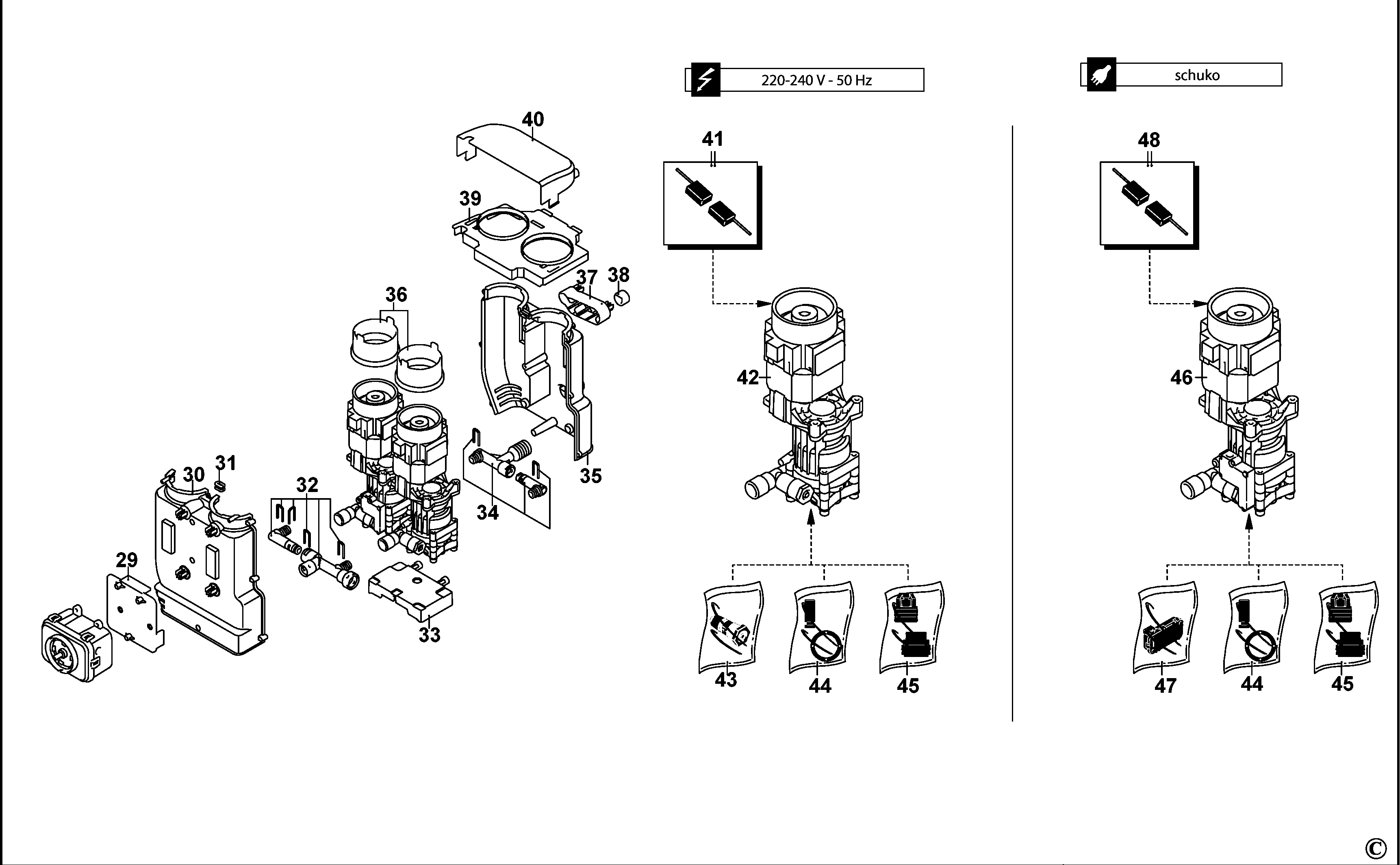 220-240 V - 50 Hz

schuko

40
39
37
38
36
35
34
31
30
32
29
33
41
42
43
44
45
48
46
47
44
45
©