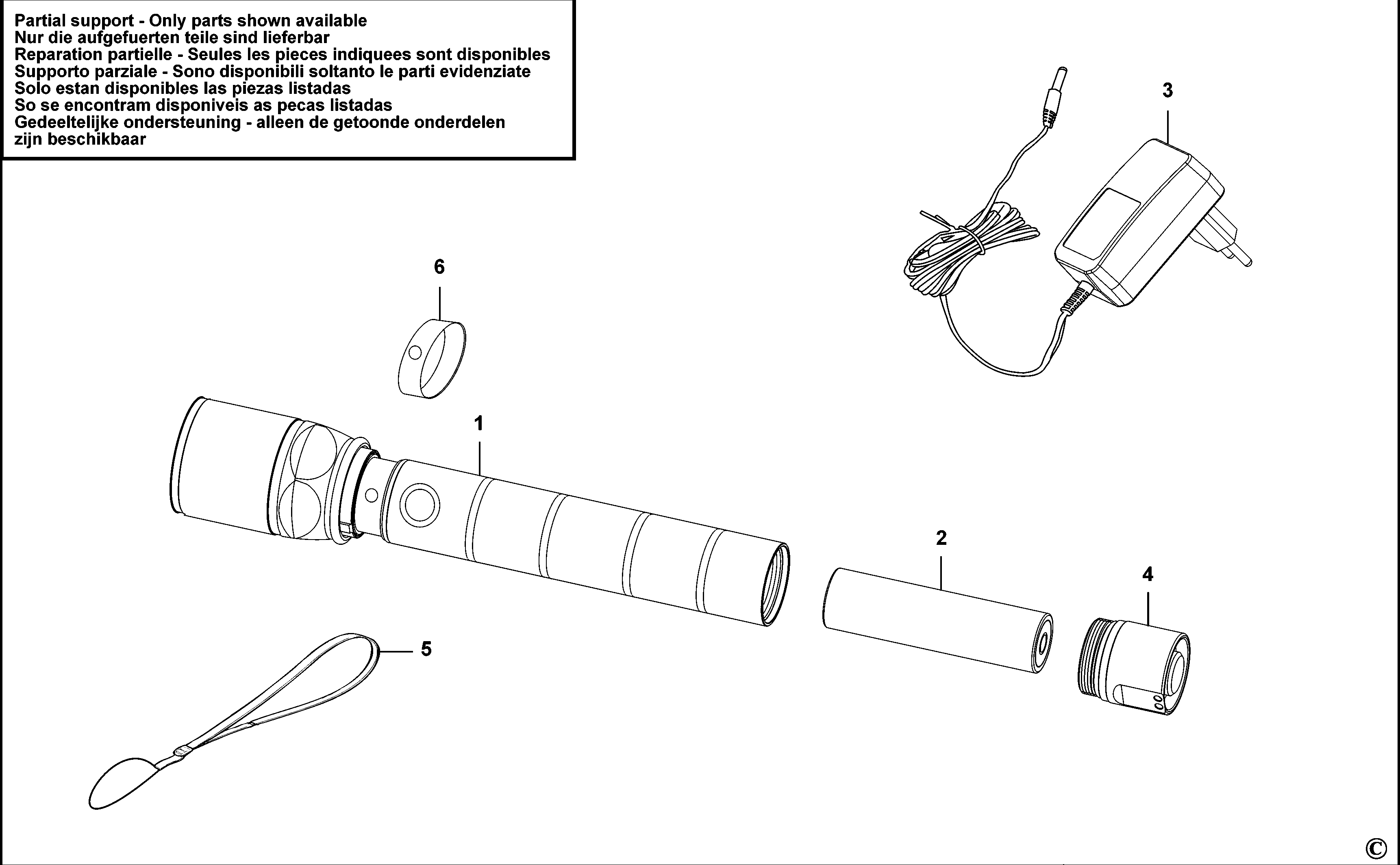 Partial support - Only parts shown available
Nur die aufgefuerten teile sind lieferbar
Reparation partielle - Seules les pieces indiquees sont disponibles
Supporto parziale - Sono disponibili soltanto le parti evidenziate
Solo estan disponibles las piezas listadas
So se encontram disponiveis as pecas listadas
Gedeeltelijke ondersteuning - alleen de getoonde onderdelen zijn beschikbaar

3

6

1

2

4

5

©