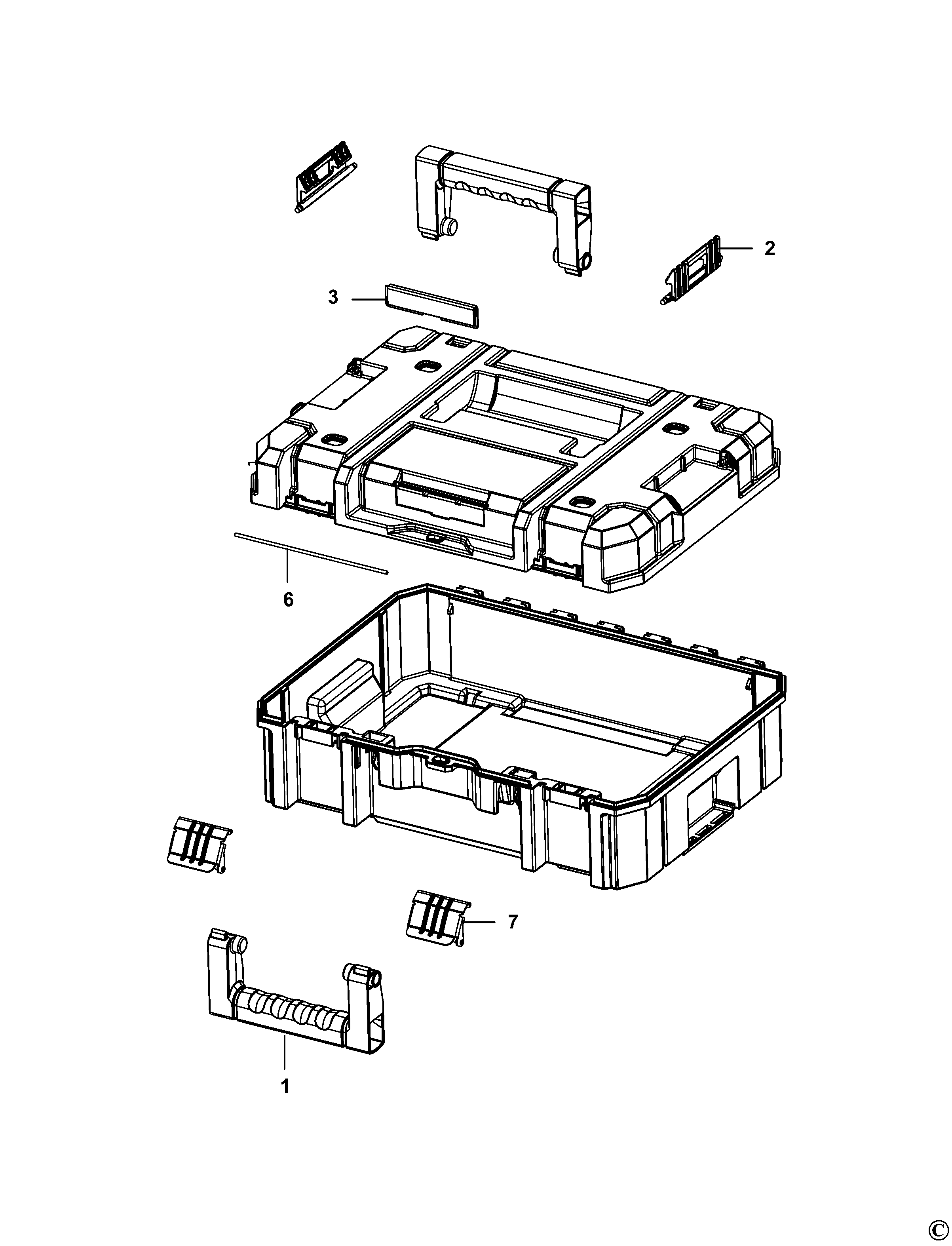 2

3

6

7

1

©