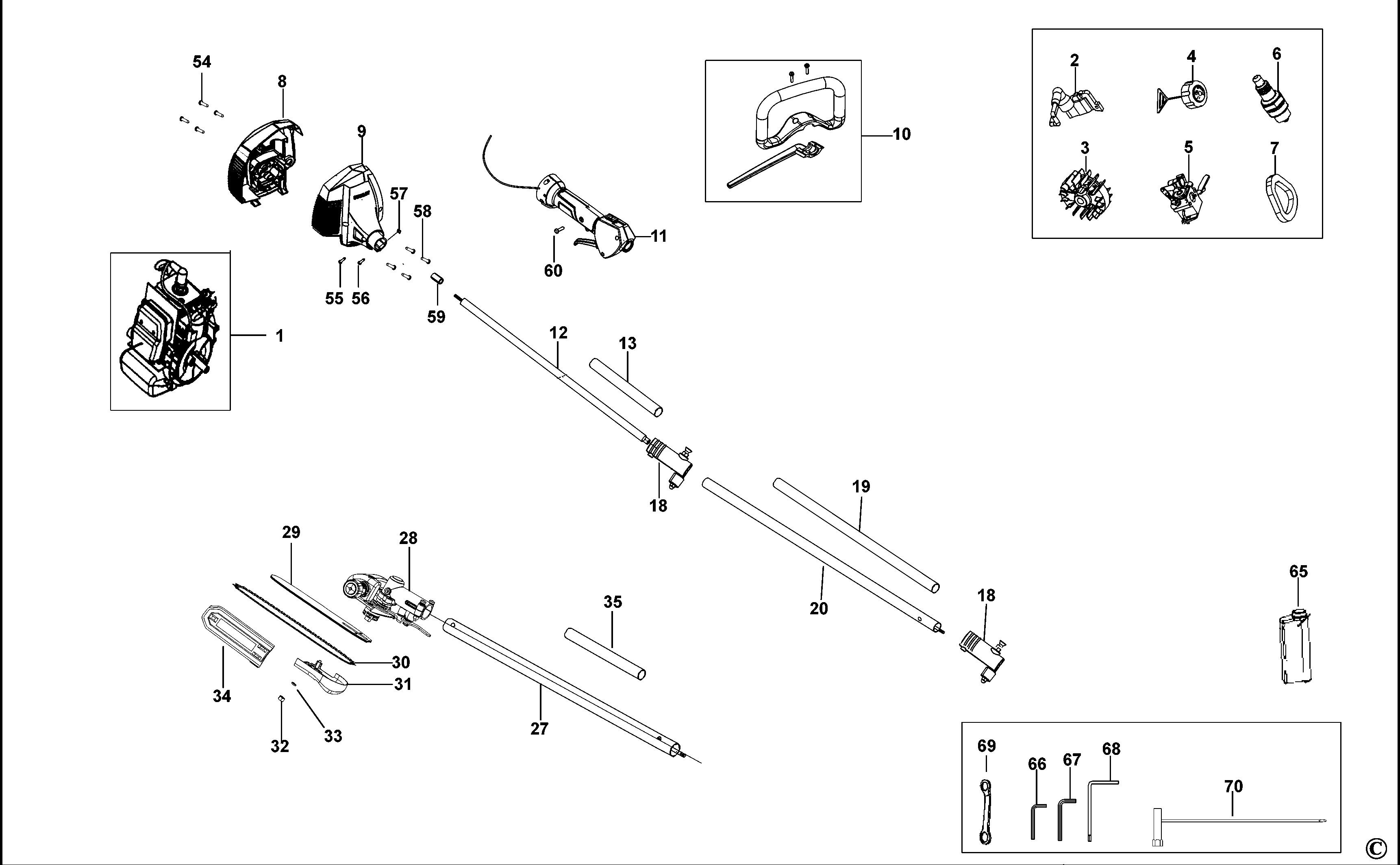 54
8
9
57
58
55
56
59
1
60
11
10
2
4
6
3
5
7
12
13
18
19
20
18
29
28
35
30
31
34
32
33
27
65
69
66
67
68
70
©