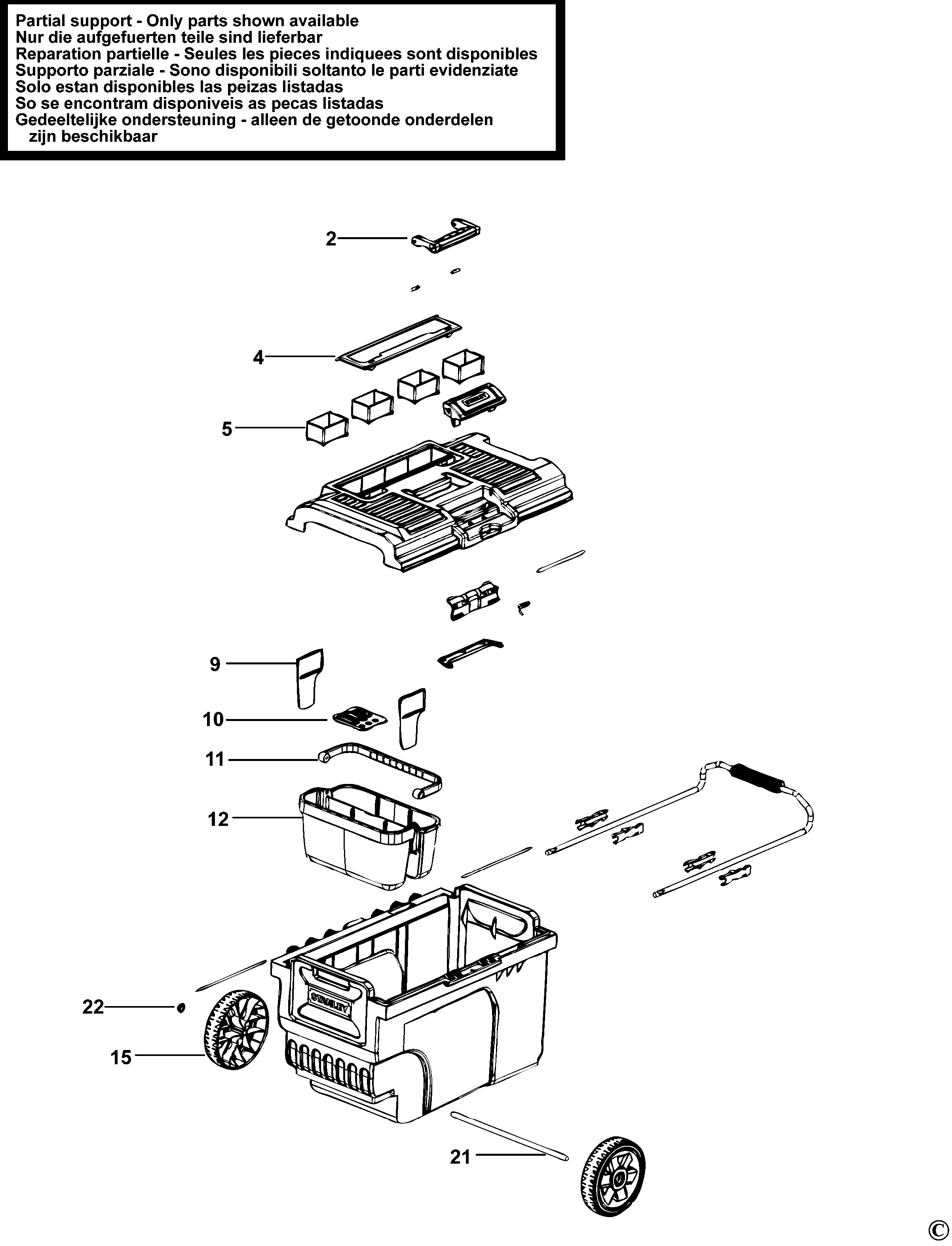 Partial support - Only parts shown available
Nur die aufgefuerten teile sind lieferbar
Reparation partielle - Seules les pieces indiquees sont disponibles
Supporto parziale - Sono disponibili soltanto le parti evidenziate
Solo estan disponibles las peizas listadas
So se encontram disponiveis as pecas listadas
Gedeeltelijke ondersteuning - alleen de getoonde onderdelen zijn beschikbaar

2
4
5
9
10
11
12
STANLEY
22
15
21
©