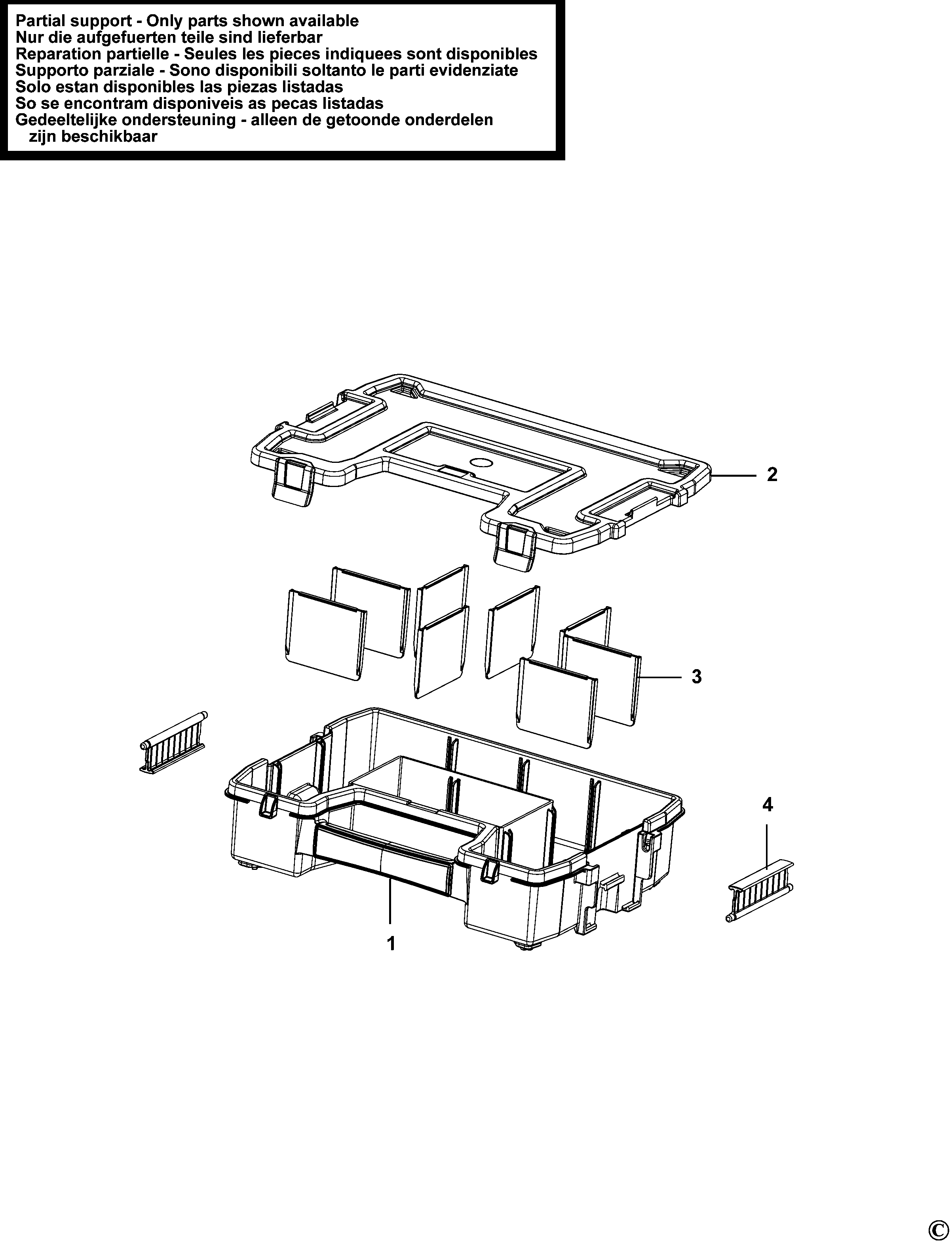 Partial support - Only parts shown available
Nur die aufgefuerten teile sind lieferbar
Reparation partielle - Seules les pieces indiquees sont disponibles
Supporto parziale - Sono disponibili soltanto le parti evidenziate
Solo estan disponibles las piezas listadas
So se encontram disponiveis as pecas listadas
Gedeeltelijke ondersteuning - alleen de getoonde onderdelen zijn beschikbaar

2

3

4

1

©