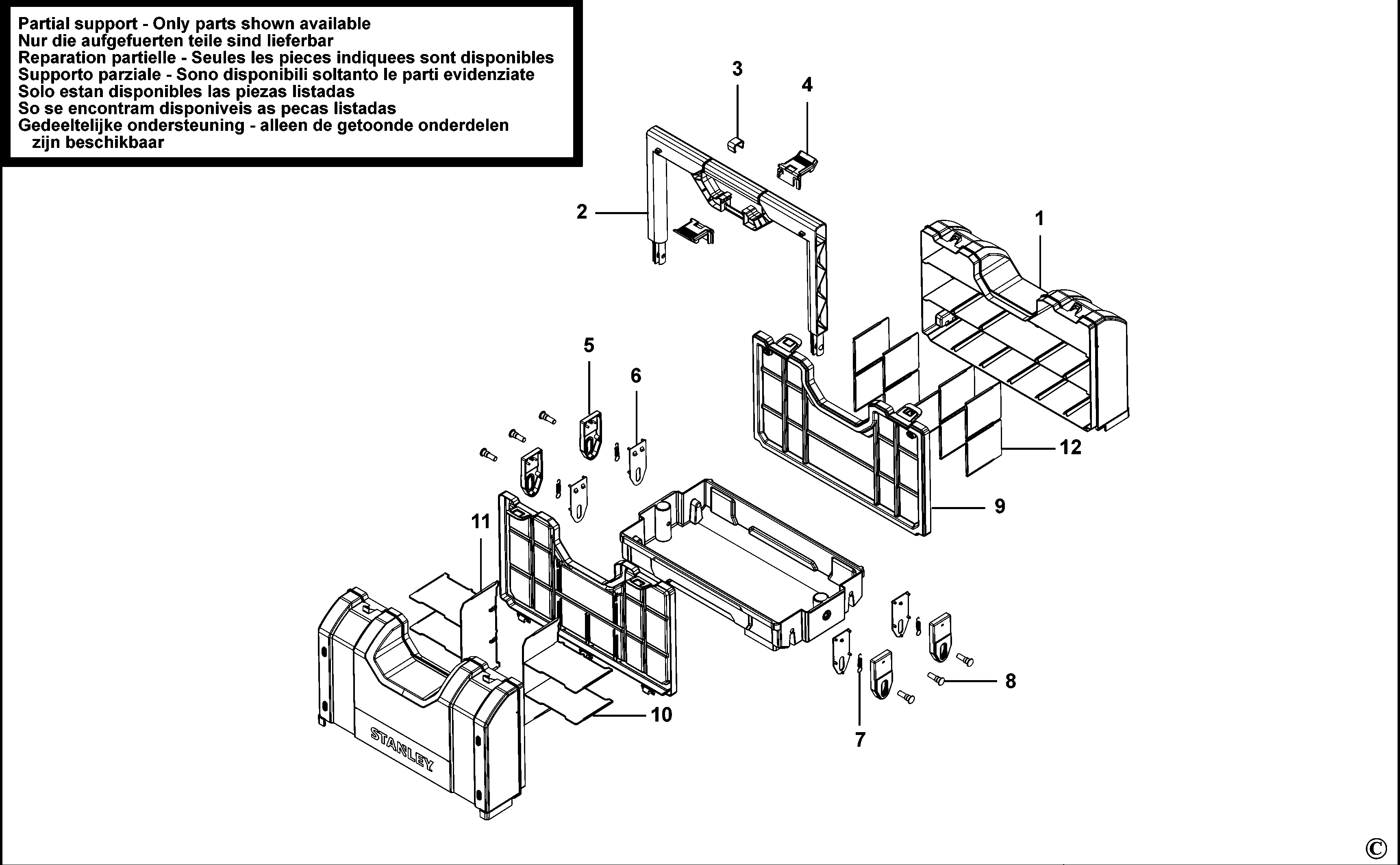 Partial support - Only parts shown available
Nur die aufgefuerten teile sind lieferbar
Reparation partielle - Seules les pieces indiquees sont disponibles
Supporto parziale - Sono disponibili soltanto le parti evidenziate
Solo estan disponibles las piezas listadas
So se encontram disponiveis as pecas listadas
Gedeeltelijke ondersteuning - alleen de getoonde onderdelen zijn beschikbaar

3
4
2
1
5
6
12
9
11
8
10
7
STANLEY
©