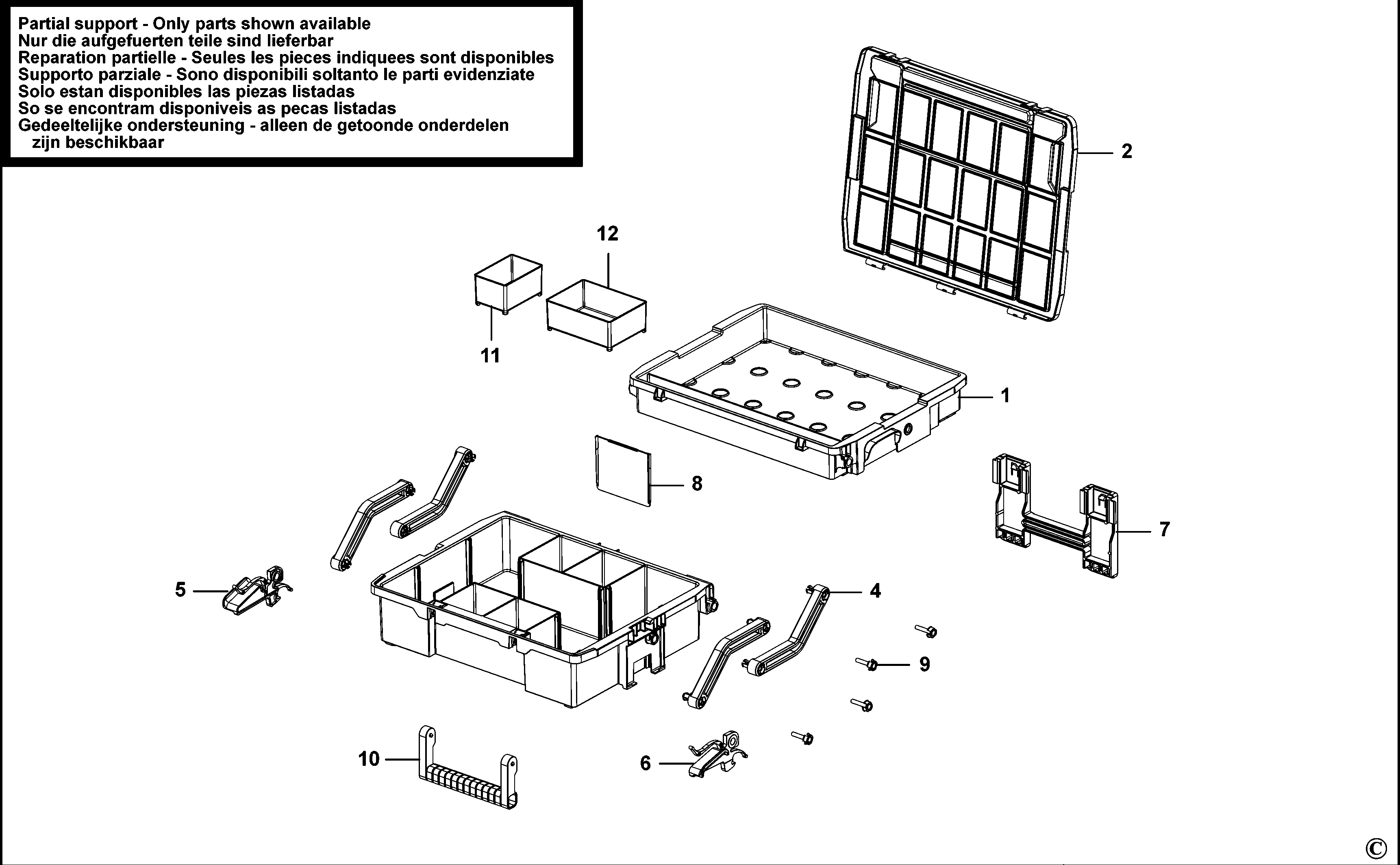 Partial support - Only parts shown available
Nur die aufgefuerten teile sind lieferbar
Reparation partielle - Seules les pieces indiquees sont disponibles
Supporto parziale - Sono disponibili soltanto le parti evidenziate
Solo estan disponibles las piezas listadas
So se encontram disponiveis as pecas listadas
Gedeeltelijke ondersteuning - alleen de getoonde onderdelen zijn beschikbaar

2
12
11
1
8
7
5
4
9
10
6
©