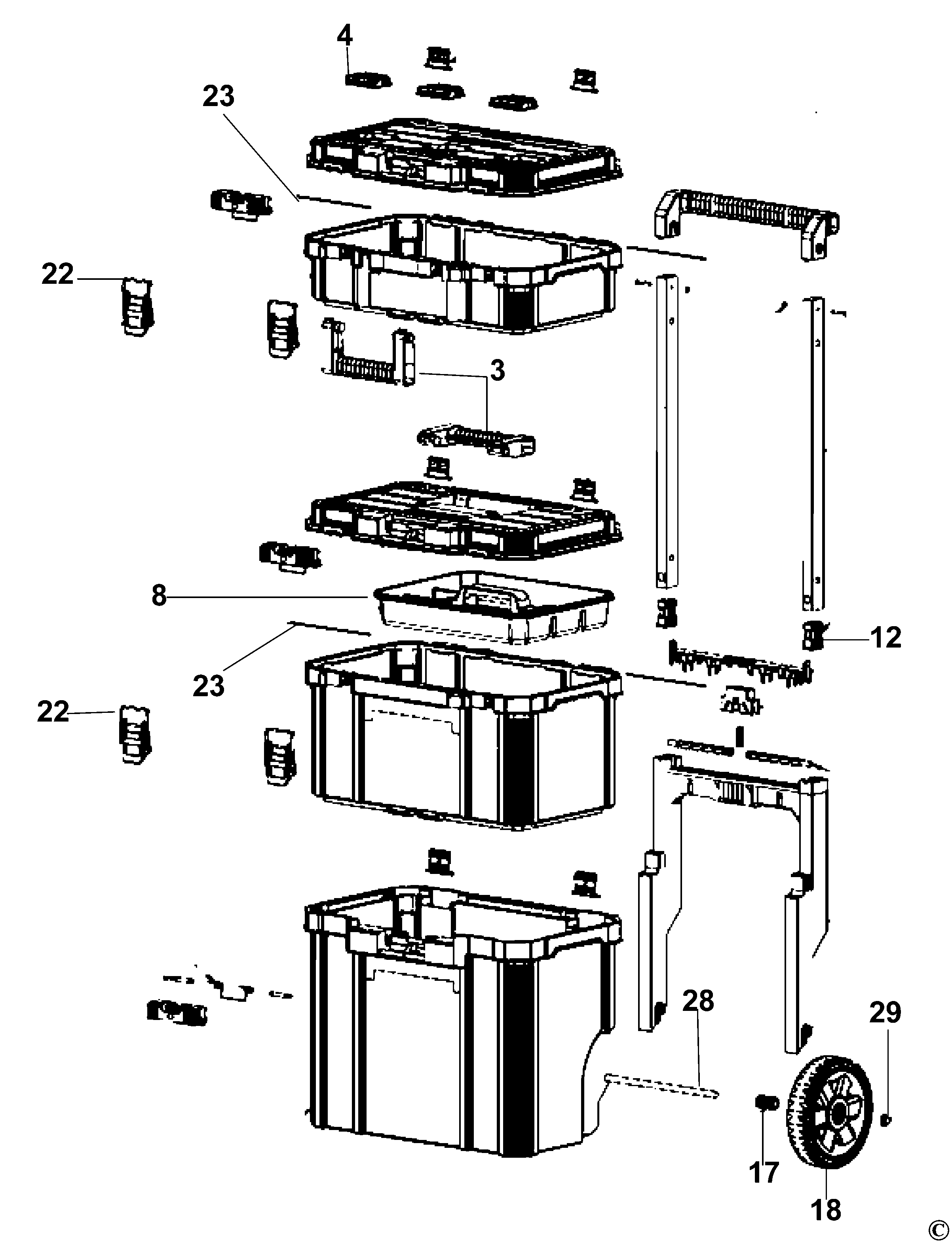 4
23
22
3
8
12
23
22
28
29
17
18
©