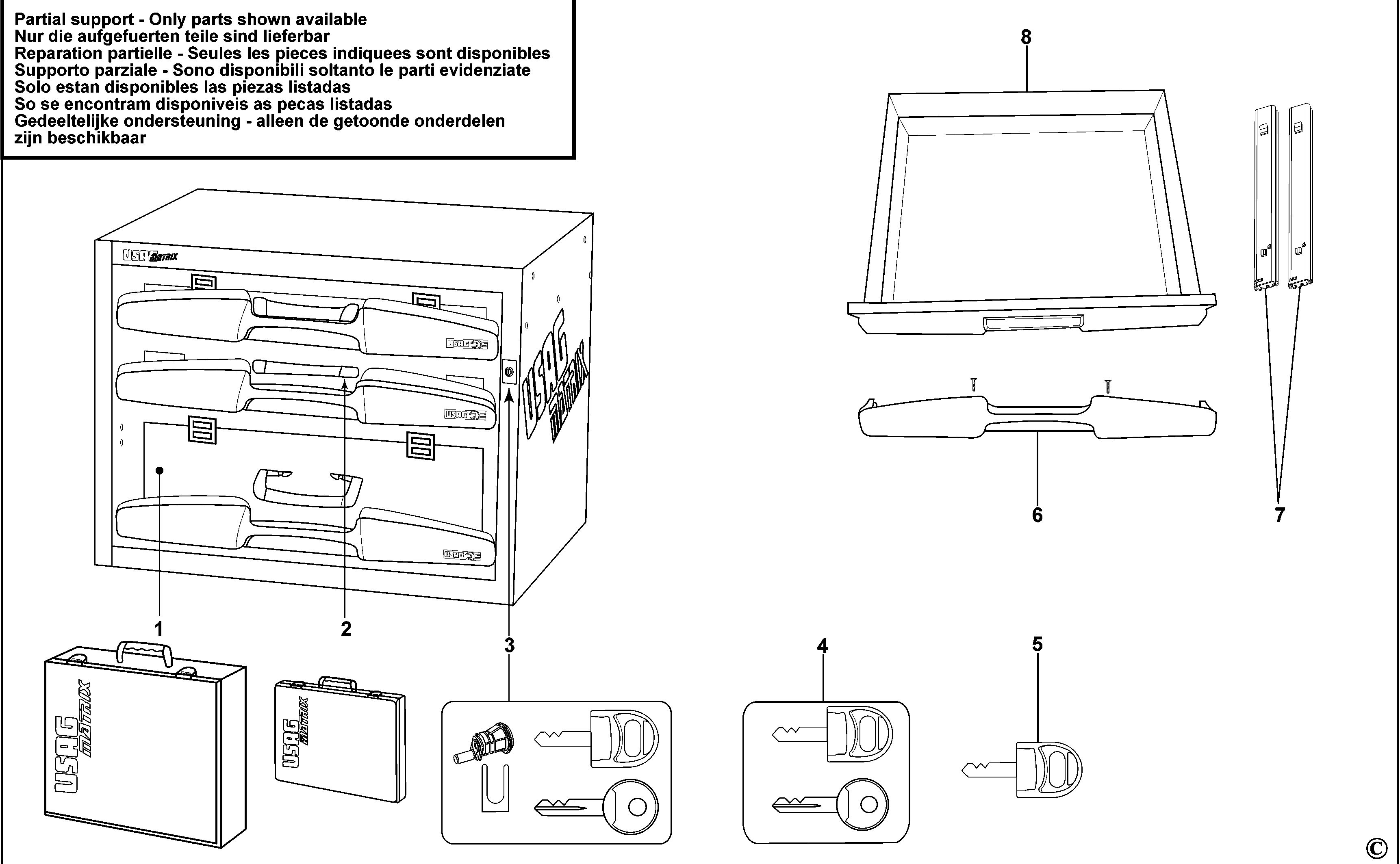 Partial support - Only parts shown available
Nur die aufgefuerten teile sind lieferbar
Reparation partielle - Seules les pieces indiquees sont disponibles
Supporto parziale - Sono disponibili soltanto le parti evidenziate
Solo estan disponibles las piezas listadas
So se encontram disponiveis as pecas listadas
Gedeeltelijke ondersteuning - alleen de getoonde onderdelen zijn beschikbaar

8

USAG MATRIX

USAG

USAG

USAG

USAG MATRIX

6

7

1

2

3

4

5

USAG MATRIX

USAG MATRIX

©