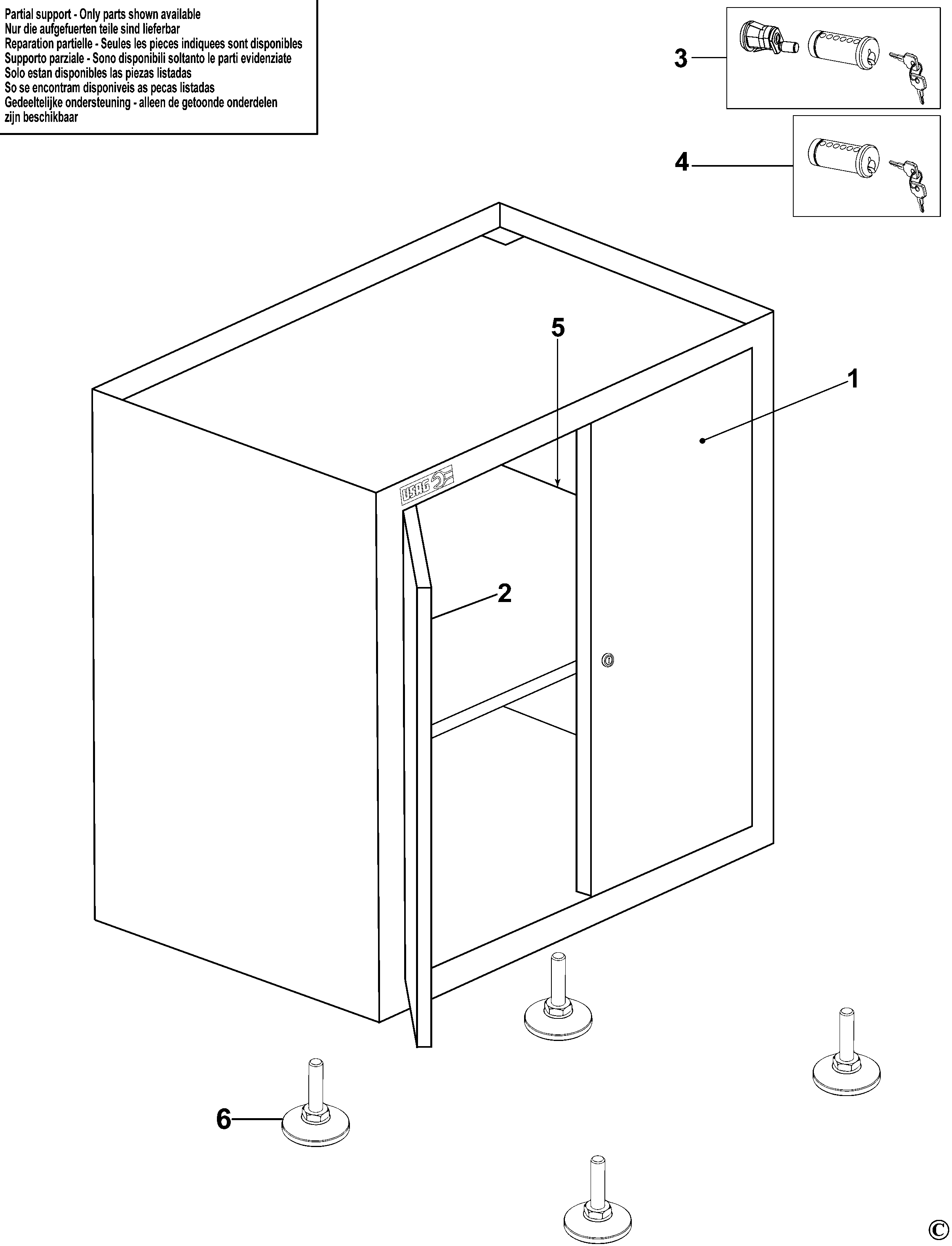 Partial support - Only parts shown available
Nur die aufgefuerten teile sind lieferbar
Reparation partielle - Seules les pieces indiquees sont disponibles
Supporto parziale - Sono disponibili soltanto le parti evidenziate
Solo estan disponibles las piezas listadas
So se encontram disponiveis as pecas listadas
Gedeeltelijke ondersteuning - alleen de getoonde onderdelen zijn beschikbaar

3

4

5

1

USAG

2

6

C