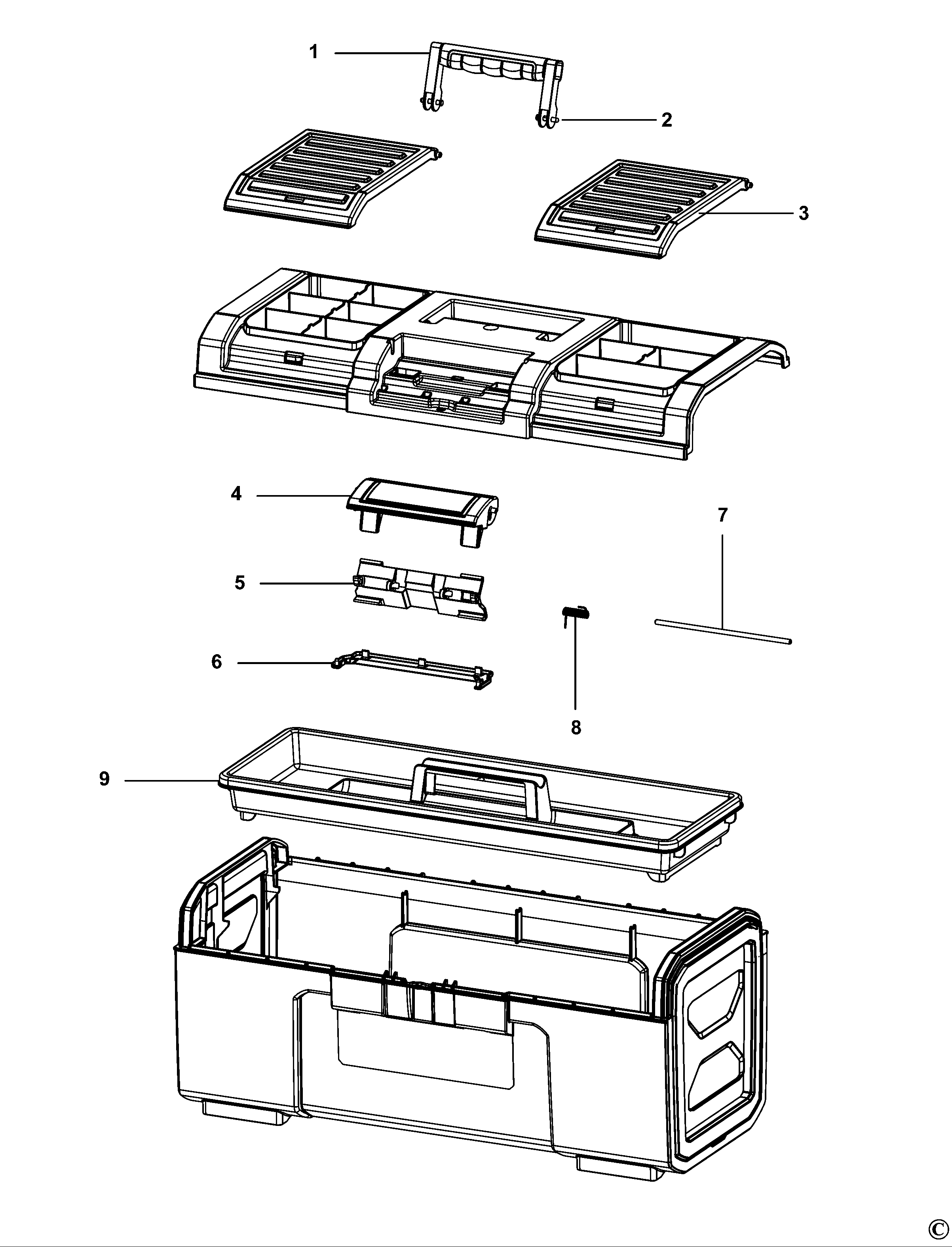 1
2
3
4
7
5
6
8
9
©