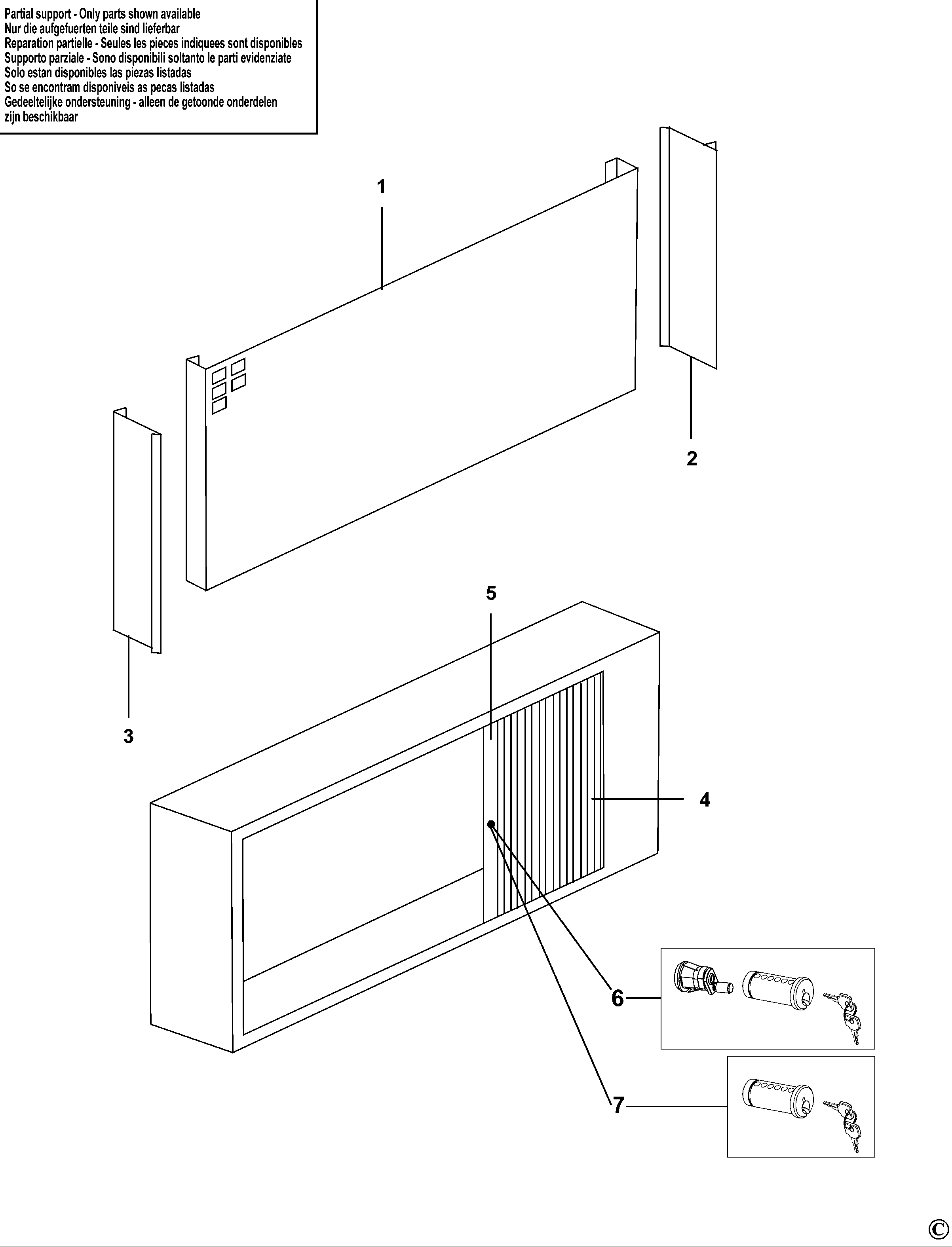 Partial support - Only parts shown available
Nur die aufgefuerten teile sind lieferbar
Reparation partielle - Seules les pieces indiquees sont disponibles
Supporto parziale - Sono disponibili soltanto le parti evidenziate
Solo estan disponibles las piezas listadas
So se encontram disponiveis as pecas listadas
Gedeeltelijke ondersteuning - alleen de getoonde onderdelen zijn beschikbaar

1

2

3

5

4

6

7

©