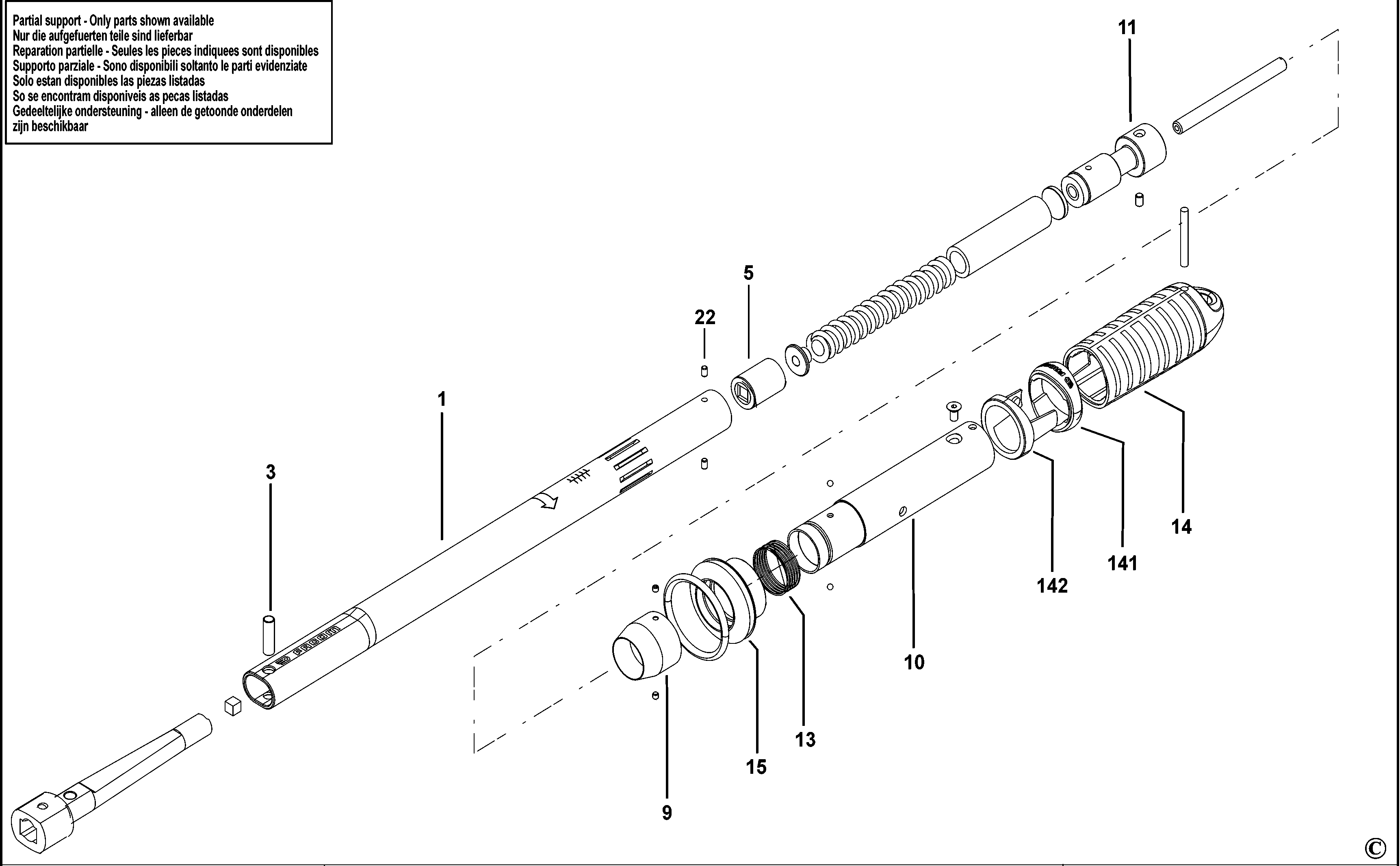 Partial support - Only parts shown available
Nur die aufgefuerten teile sind lieferbar
Reparation partielle - Seules les pieces indiquees sont disponibles
Supporto parziale - Sono disponibili soltanto le parti evidenziate
Solo estan disponibles las piezas listadas
So se encontram disponiveis as pecas listadas
Gedeeltelijke ondersteuning - alleen de getoonde onderdelen zijn beschikbaar

11
5
22
1
3
FACOM
14
141
142
10
13
15
9
©